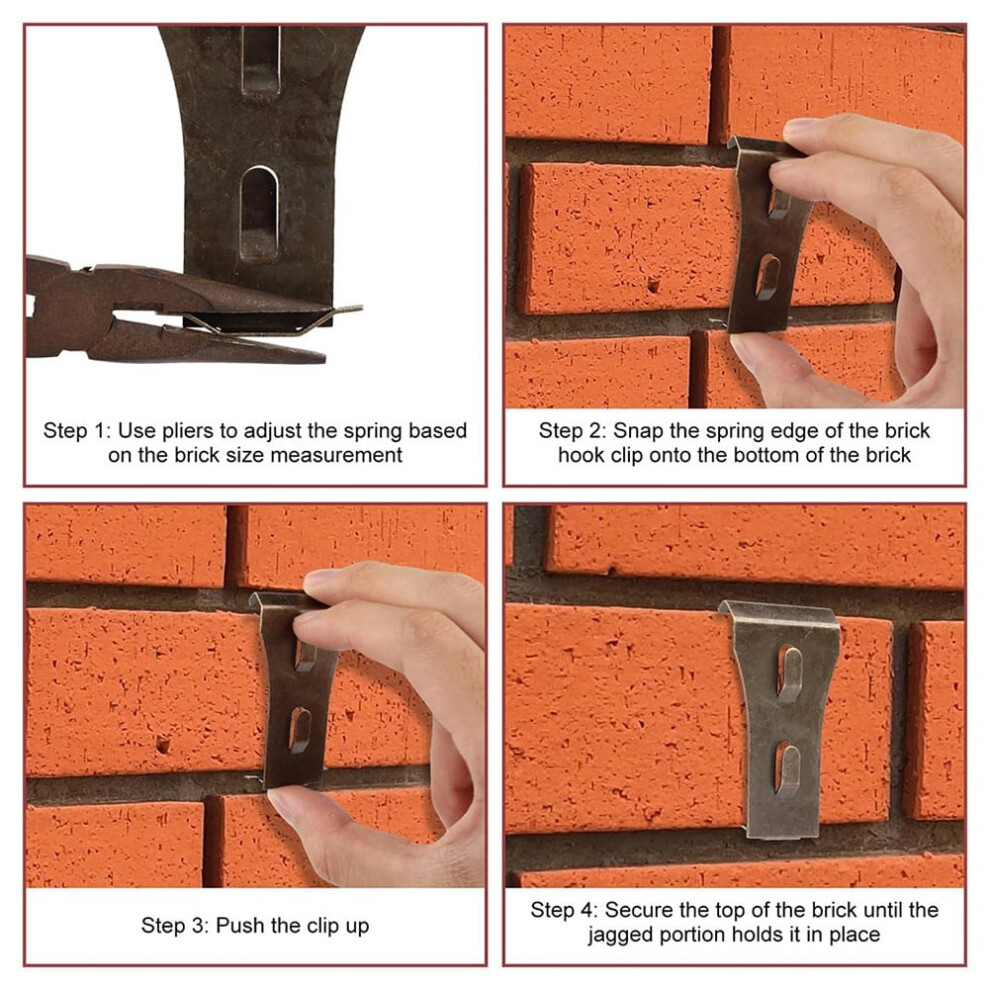 Step 1: Use pliers to adjust the spring based on the brick size measurement

Step 2: Snap the spring edge of the brick hook clip onto the bottom of the brick

Step 3: Push the clip up

Step 4: Secure the top of the brick until the jagged portion holds it in place