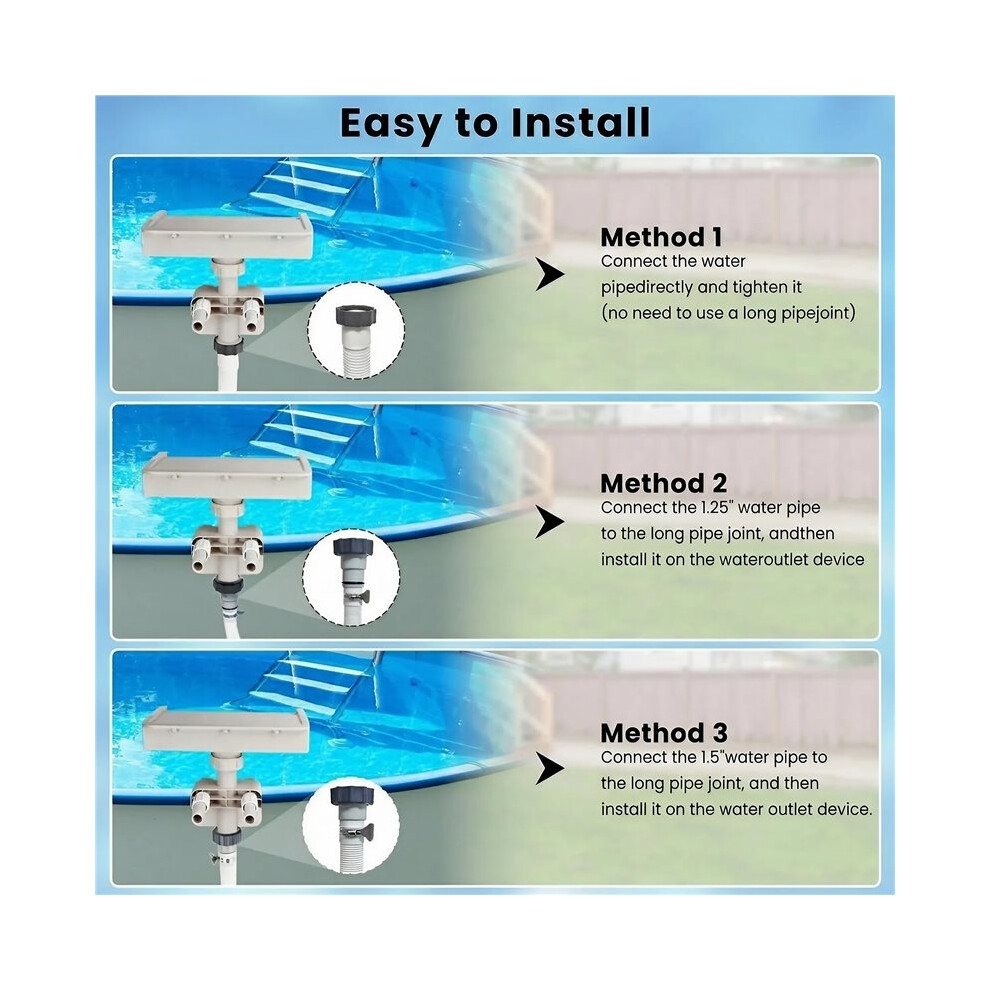 Easy to Install

Method 1
Connect the water pipedirectly and tighten it (no need to use a long pipejoint)

Method 2
Connect the 1.25" water pipe to the long pipe joint, andthen install it on the wateroutlet device

Method 3
Connect the 1.5"water pipe to the long pipe joint, and then install it on the water outlet device.