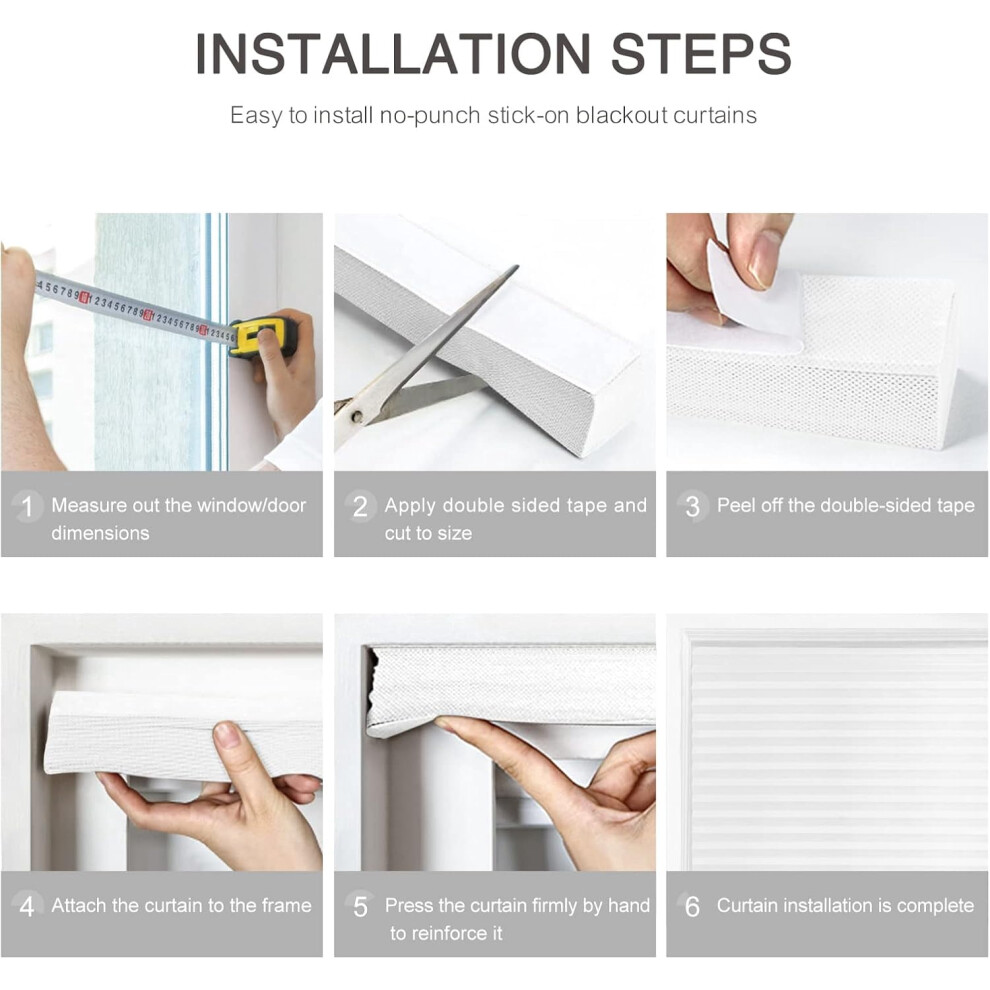 INSTALLATION STEPS

Easy to install no-punch stick-on blackout curtains

1 Measure out the window/door dimensions

2 Apply double sided tape and cut to size

3 Peel off the double-sided tape

4 Attach the curtain to the frame

5 Press the curtain firmly by hand to reinforce it

6 Curtain installation is complete