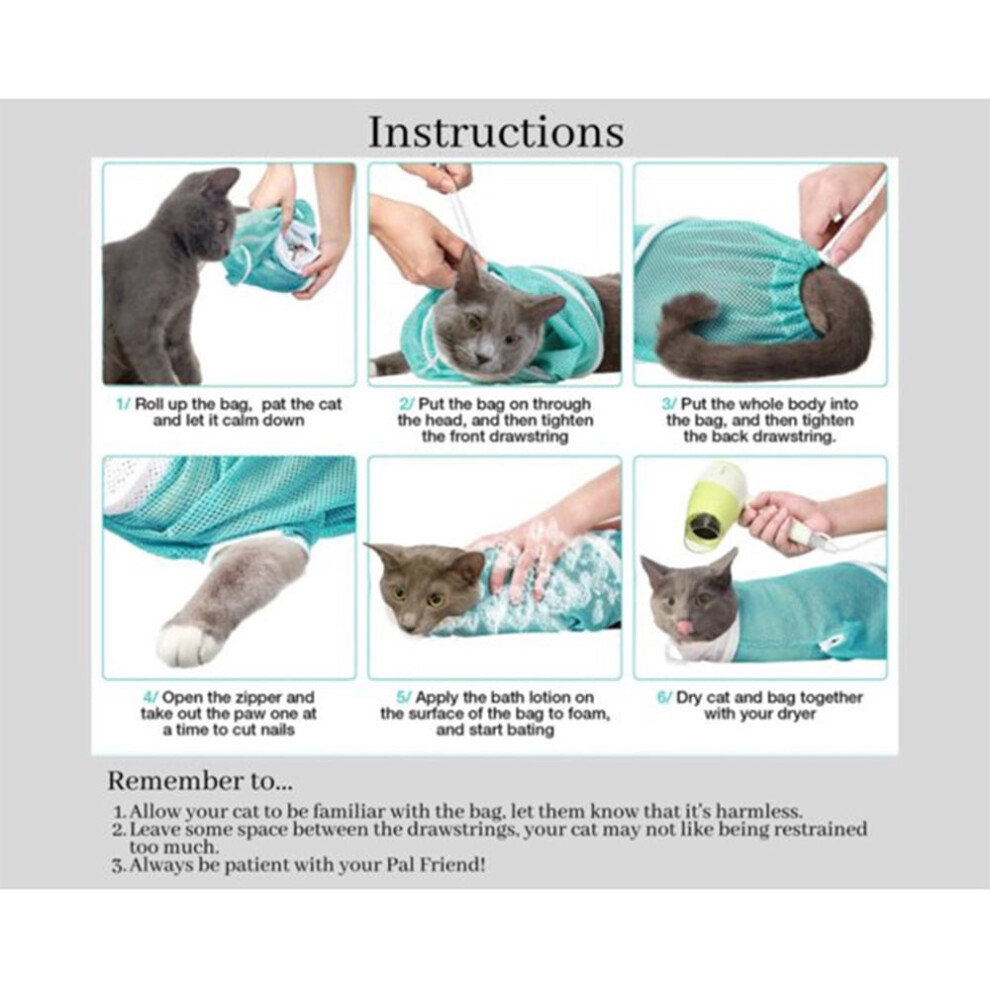 Instructions

1/ Roll up the bag, pat the cat and let it calm down

2/ Put the bag on through the head, and then tighten the front drawstring

3/ Put the whole body into the bag, and then tighten the back drawstring.

4/ Open the zipper and take out the paw one at a time to cut nails

5/ Apply the bath lotion on the surface of the bag to foam, and start bating

6/ Dry cat and bag together with your dryer

Remember to...

1. Allow your cat to be familiar with the bag, let them know that it's harmless.
2. Leave some space between the drawstrings, your cat may not like being restrained too much.
3. Always be patient with your Pal Friend!