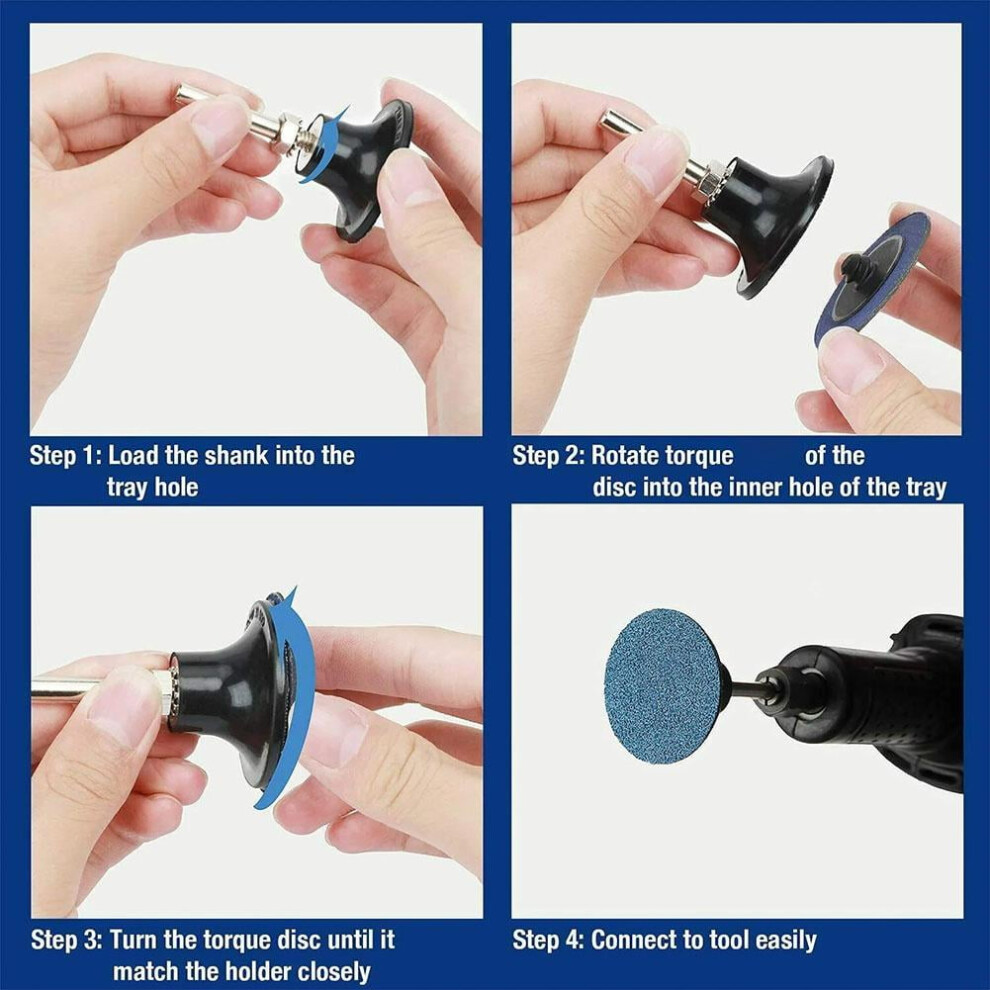 Step 1: Load the shank into the tray hole

Step 2: Rotate torque of the disc into the inner hole of the tray

Step 3: Turn the torque disc until it match the holder closely

Step 4: Connect to tool easily