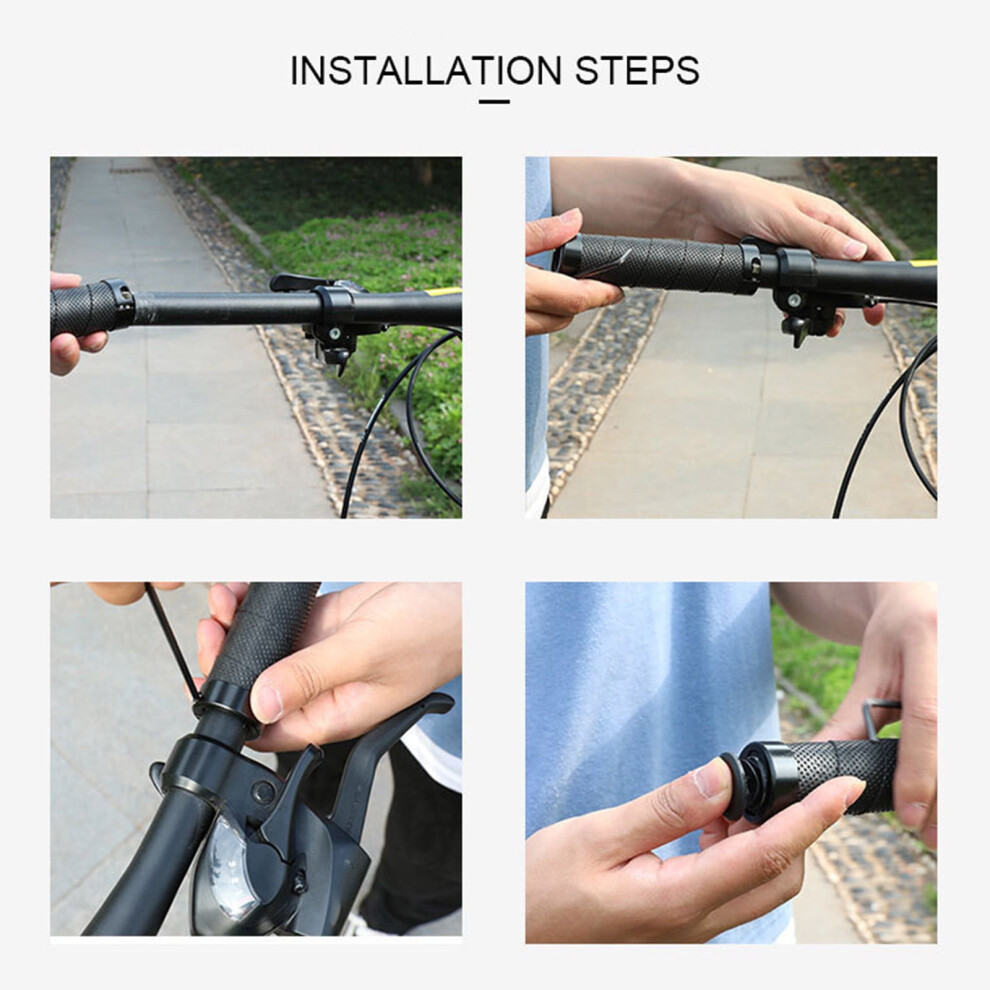 INSTALLATION STEPS