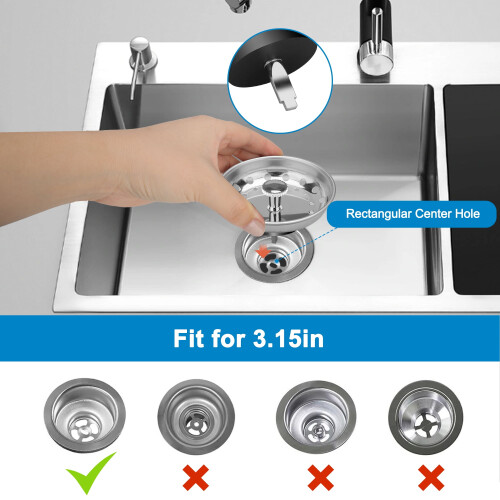 Rectangular Center Hole

Fit for 3.15in