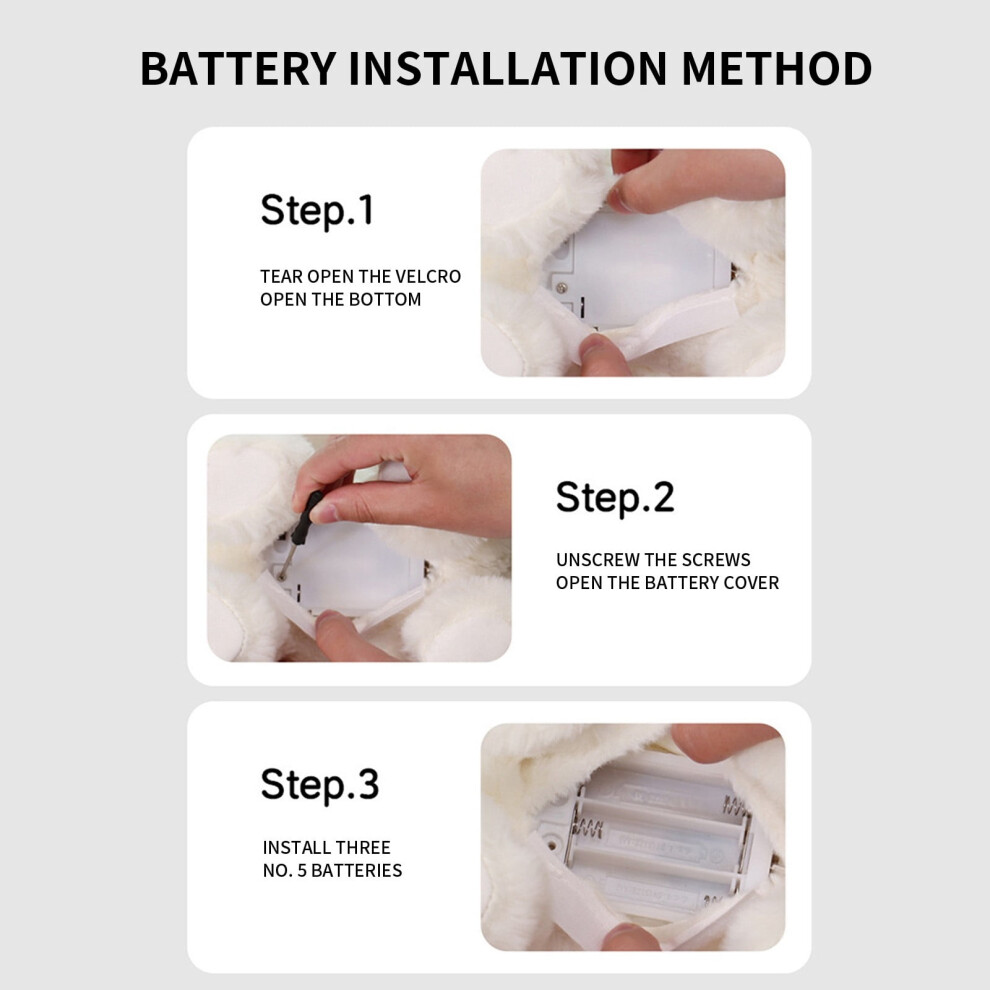 BATTERY INSTALLATION METHOD

Step.1

TEAR OPEN THE VELCRO
OPEN THE BOTTOM

Step.2

UNSCREW THE SCREWS
OPEN THE BATTERY COVER

Step.3

INSTALL THREE
NO. 5 BATTERIES