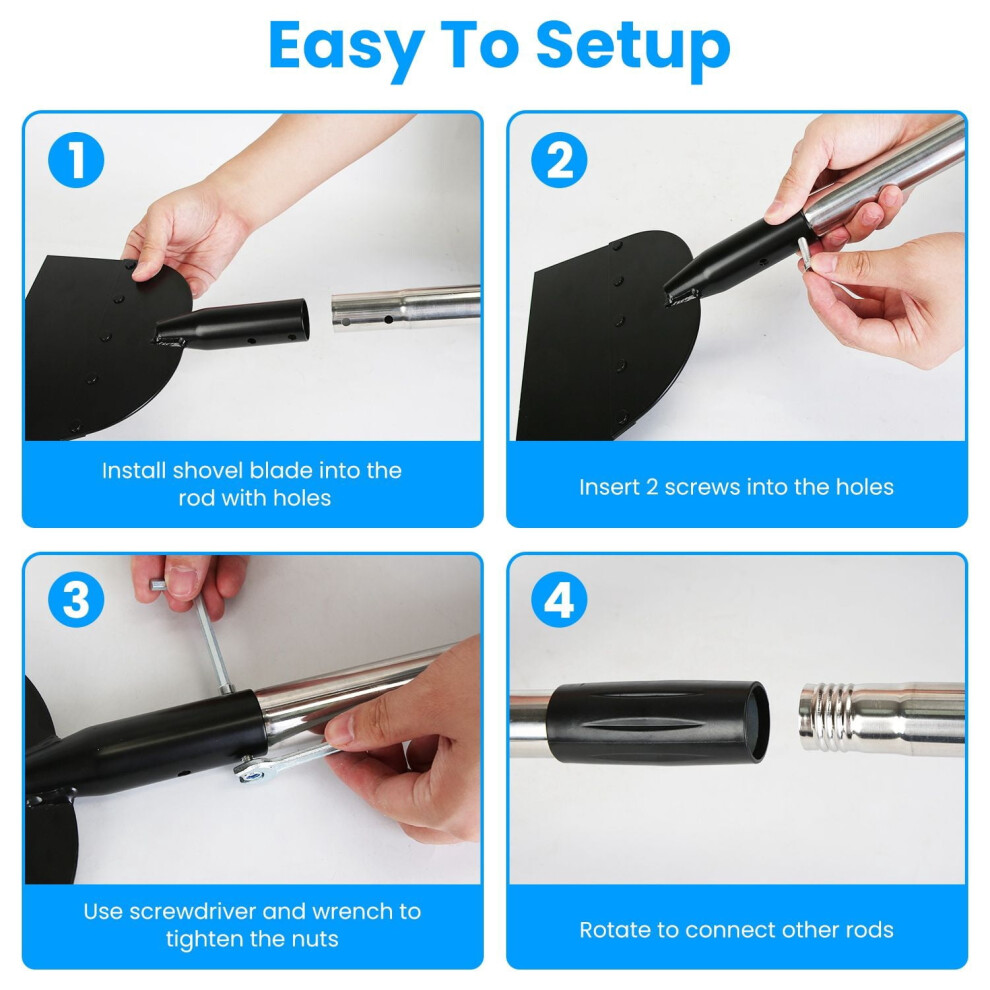 Easy To Setup

1

Install shovel blade into the rod with holes

2

Insert 2 screws into the holes

3

Use screwdriver and wrench to tighten the nuts

4

Rotate to connect other rods