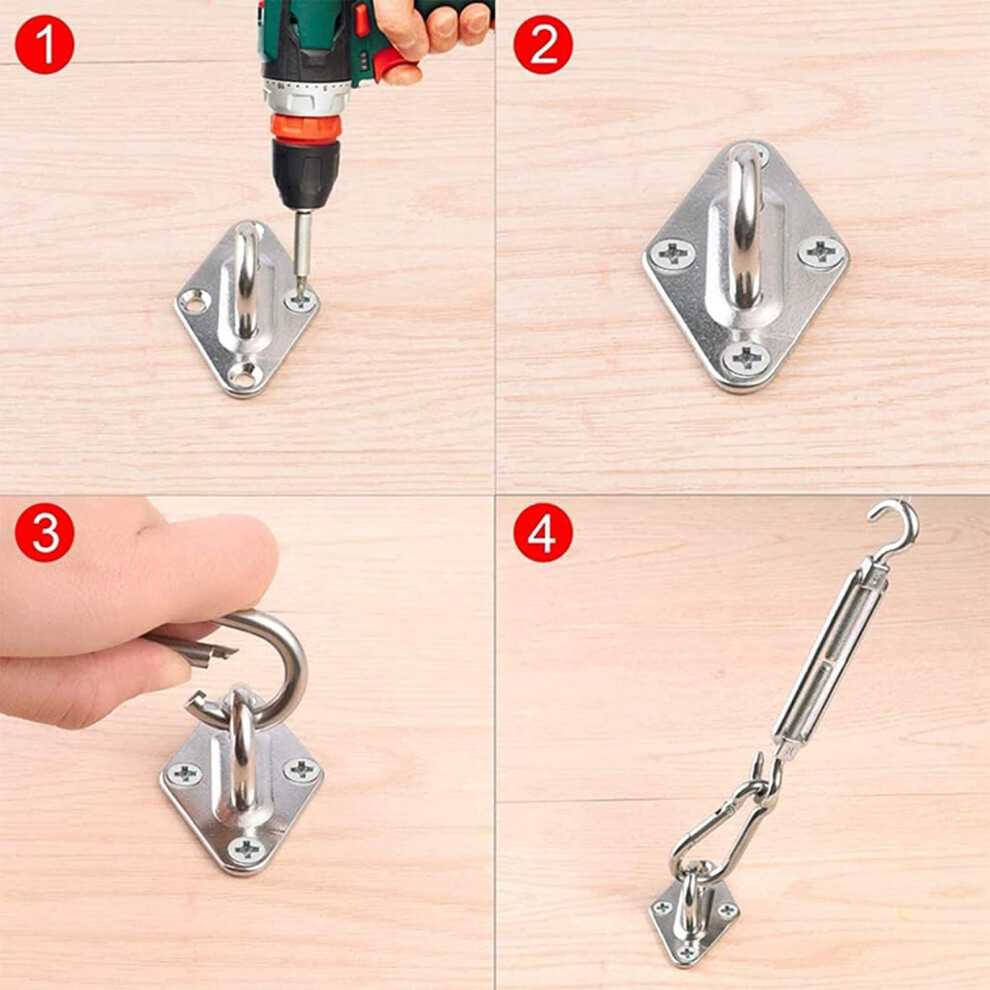 1

2

3

4