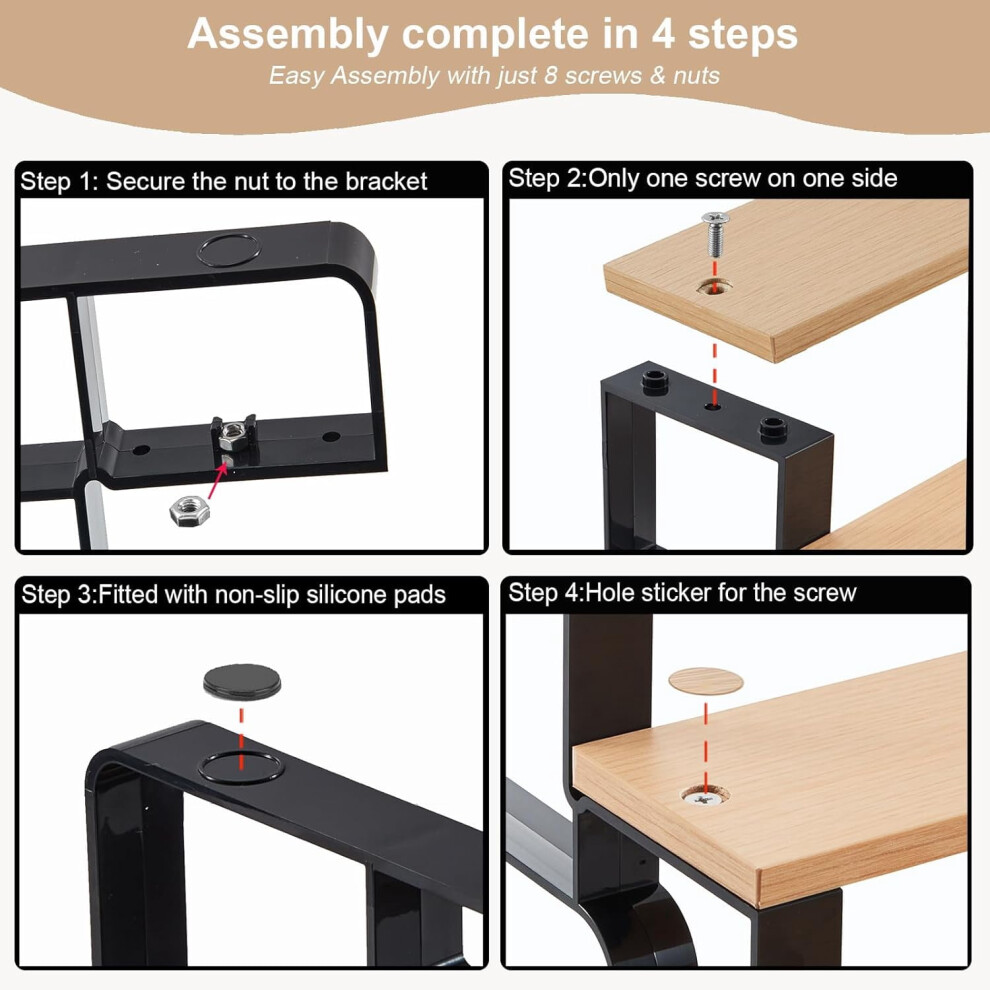 Assembly complete in 4 steps
Easy Assembly with just 8 screws & nuts

Step 1: Secure the nut to the bracket

Step 2:Only one screw on one side

Step 3:Fitted with non-slip silicone pads

Step 4:Hole sticker for the screw