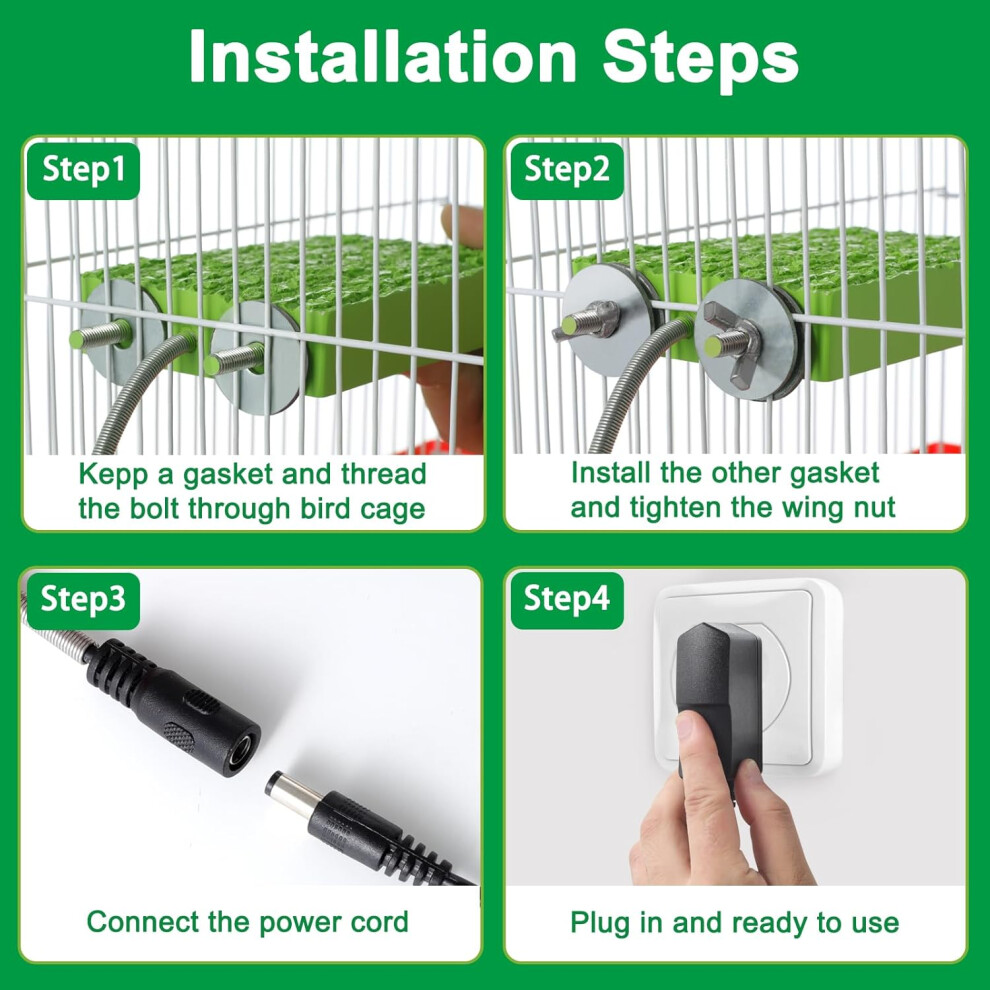 Installation Steps

Step1

Kepp a gasket and thread the bolt through bird cage

Step2

Install the other gasket and tighten the wing nut

Step3

Connect the power cord

Step4

Plug in and ready to use