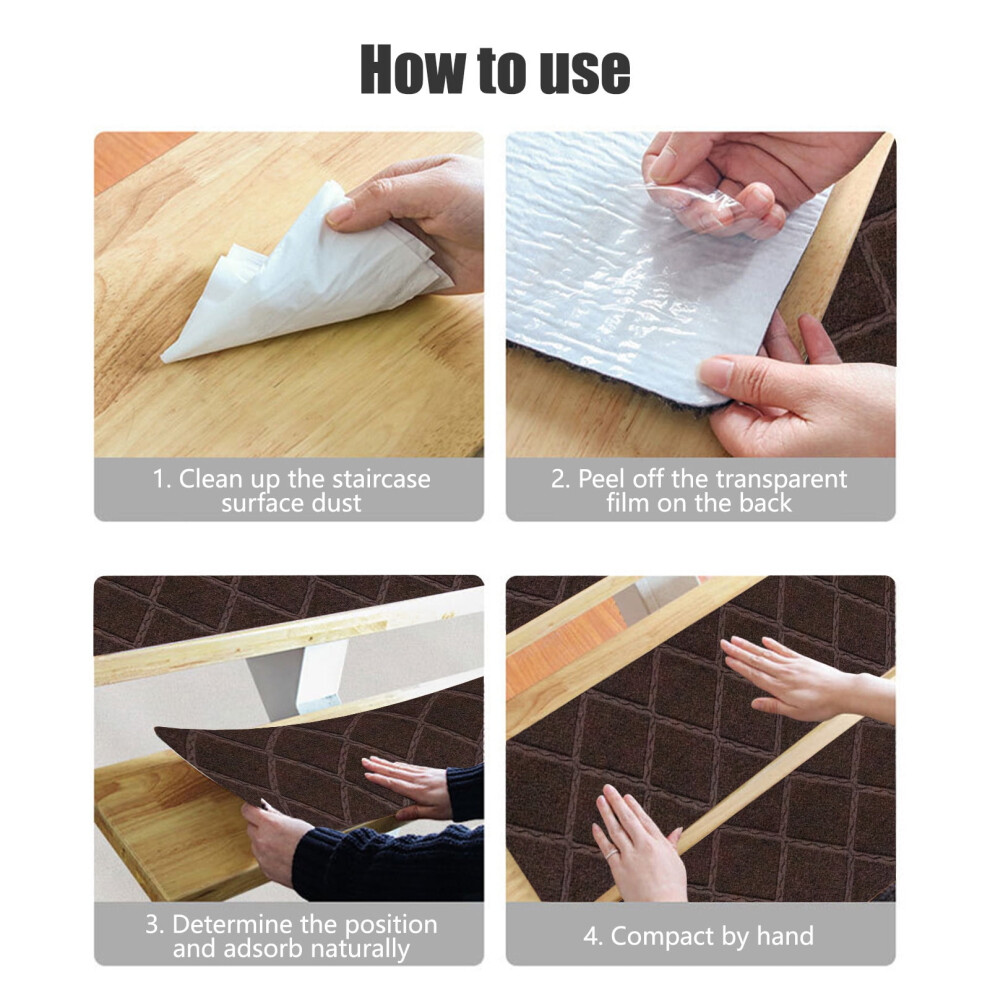 How to use

1. Clean up the staircase surface dust

2. Peel off the transparent film on the back

3. Determine the position and adsorb naturally

4. Compact by hand