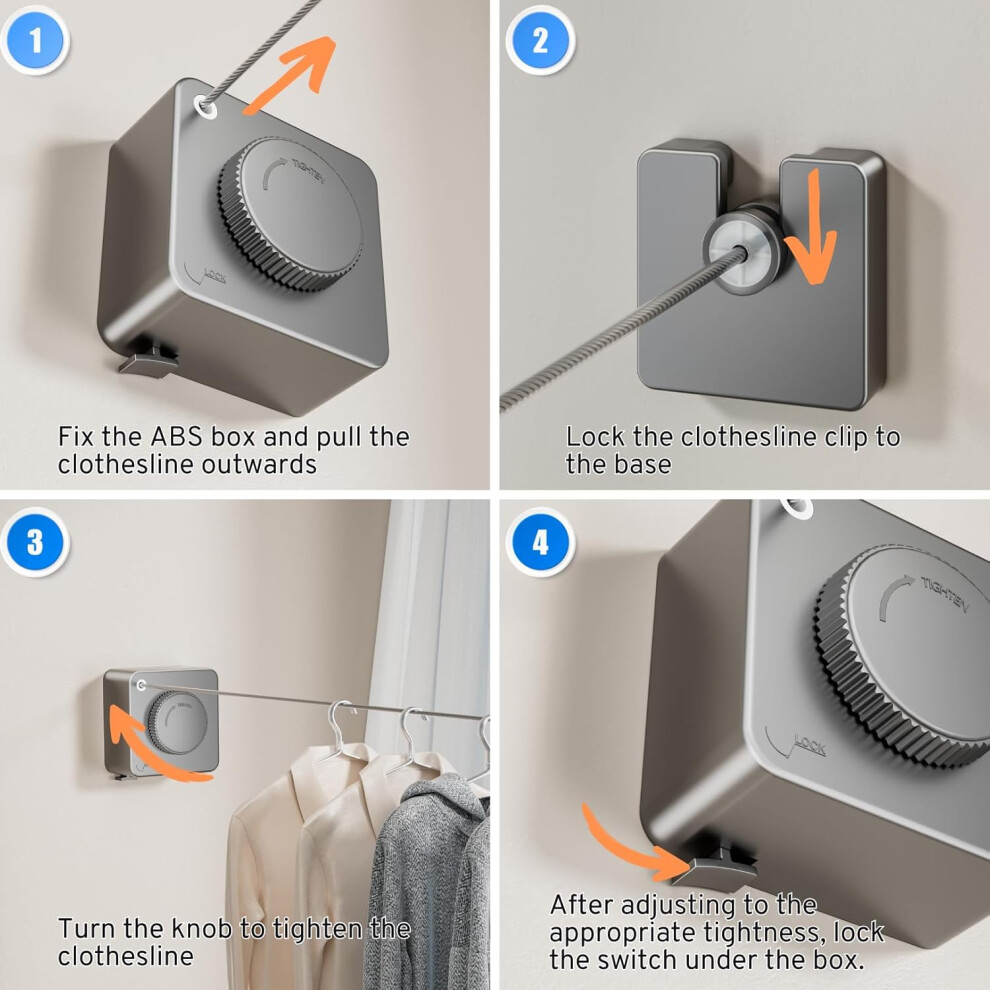 1

TIGHTEN

LOCK

Fix the ABS box and pull the clothesline outwards

2

Lock the clothesline clip to the base

3

Turn the knob to tighten the clothesline

4

TIGHTEN

LOCK

After adjusting to the appropriate tightness, lock the switch under the box.