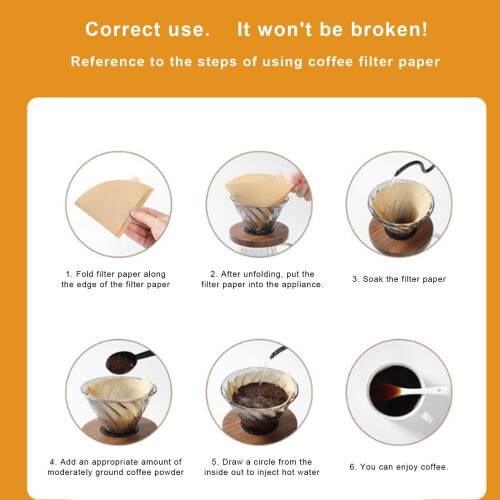 Correct use. It won't be broken!

Reference to the steps of using coffee filter paper

1. Fold filter paper along the edge of the filter paper

2. After unfolding, put the filter paper into the appliance.

3. Soak the filter paper

4. Add an appropriate amount of moderately ground coffee powder

5. Draw a circle from the inside out to inject hot water

6. You can enjoy coffee.