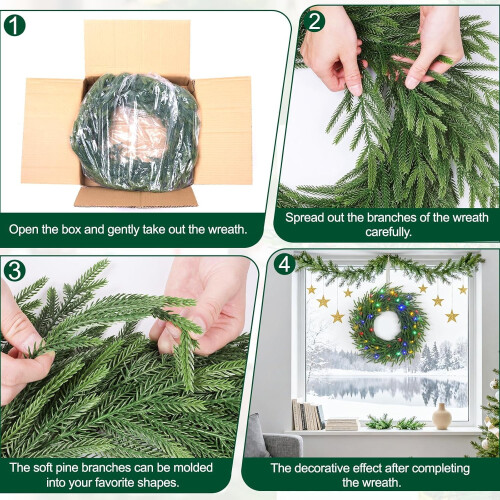 1

Open the box and gently take out the wreath.

2

Spread out the branches of the wreath carefully.

3

The soft pine branches can be molded into your favorite shapes.

4

The decorative effect after completing the wreath.