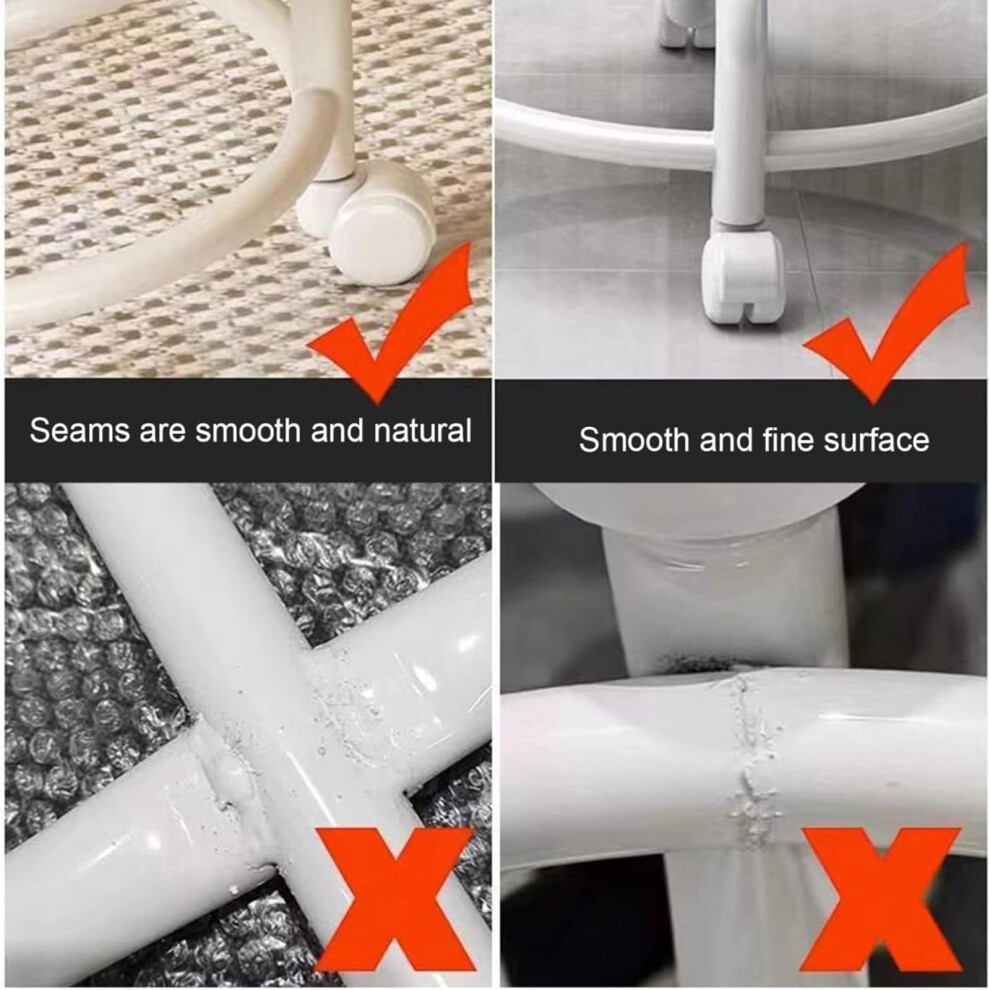 Seams are smooth and natural

Smooth and fine surface