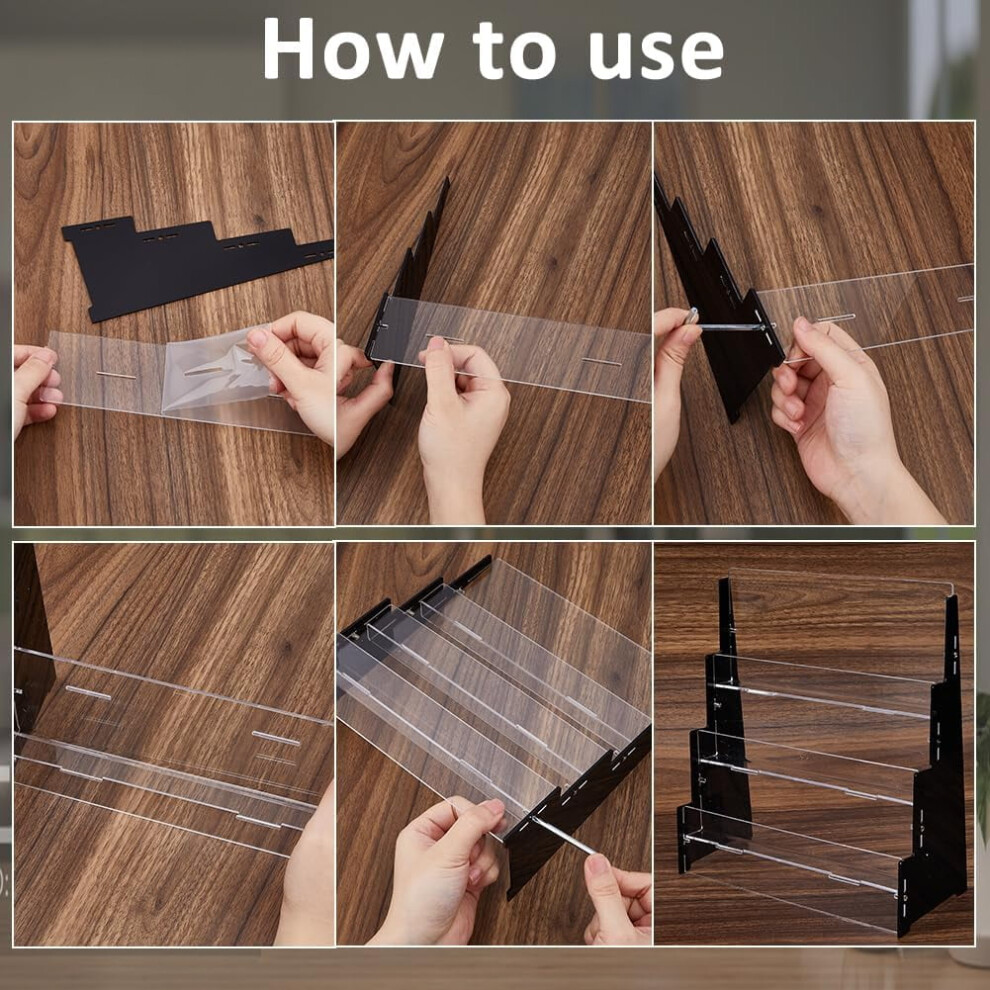 How to use