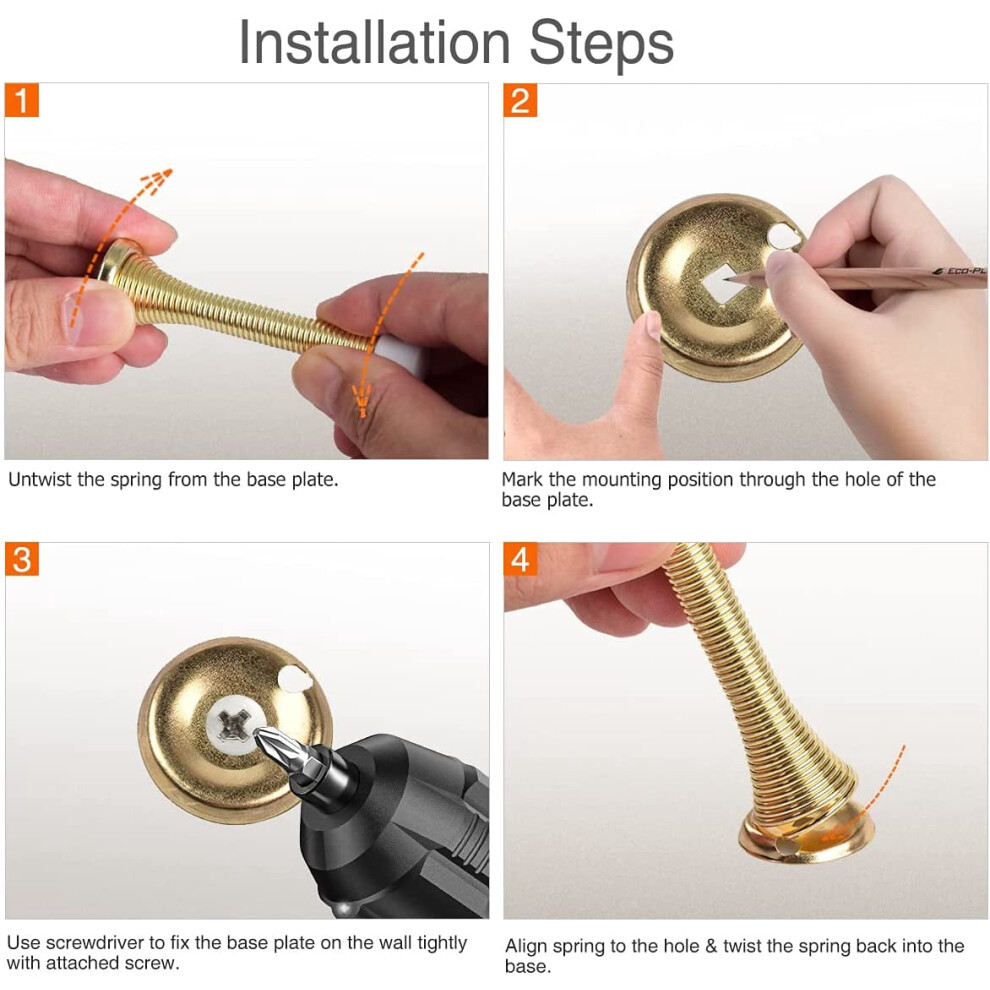 Installation Steps

1

Untwist the spring from the base plate.

2

ECO-PL

Mark the mounting position through the hole of the base plate.

3

Use screwdriver to fix the base plate on the wall tightly with attached screw.

4

Align spring to the hole & twist the spring back into the base.