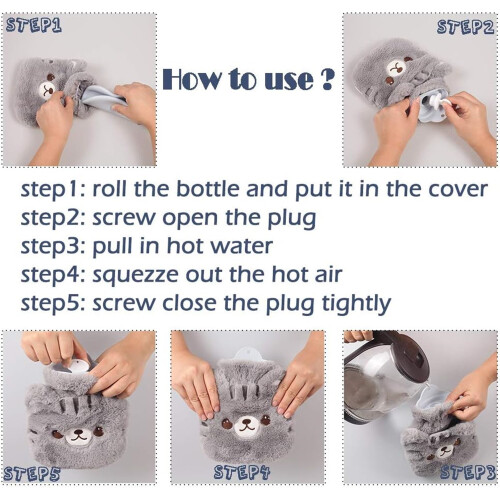 STEP1

How to use ?

STEP2

step1: roll the bottle and put it in the cover
step2: screw open the plug
step3: pull in hot water
step4: squezze out the hot air
step5: screw close the plug tightly

STEP5

STEP4

STEP3