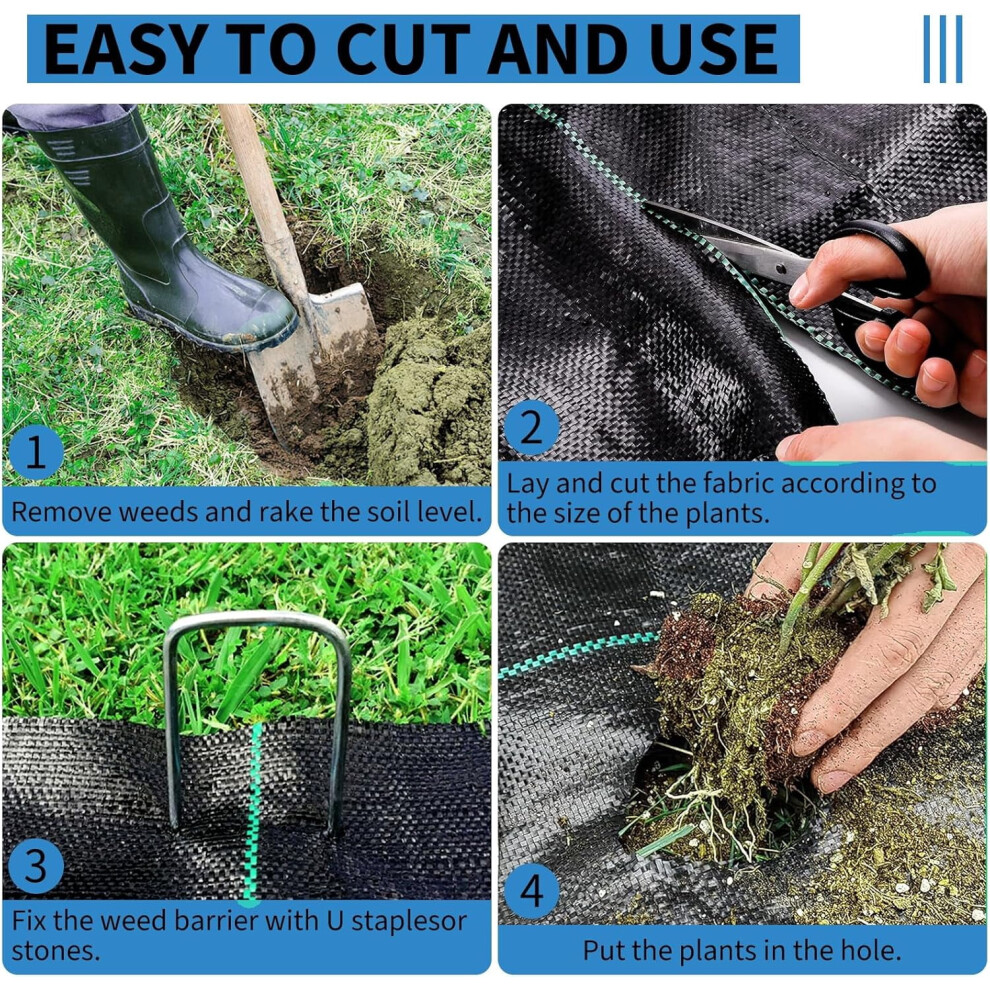 EASY TO CUT AND USE

1
Remove weeds and rake the soil level.

2
Lay and cut the fabric according to the size of the plants.

3
Fix the weed barrier with U staplesor stones.

4
Put the plants in the hole.