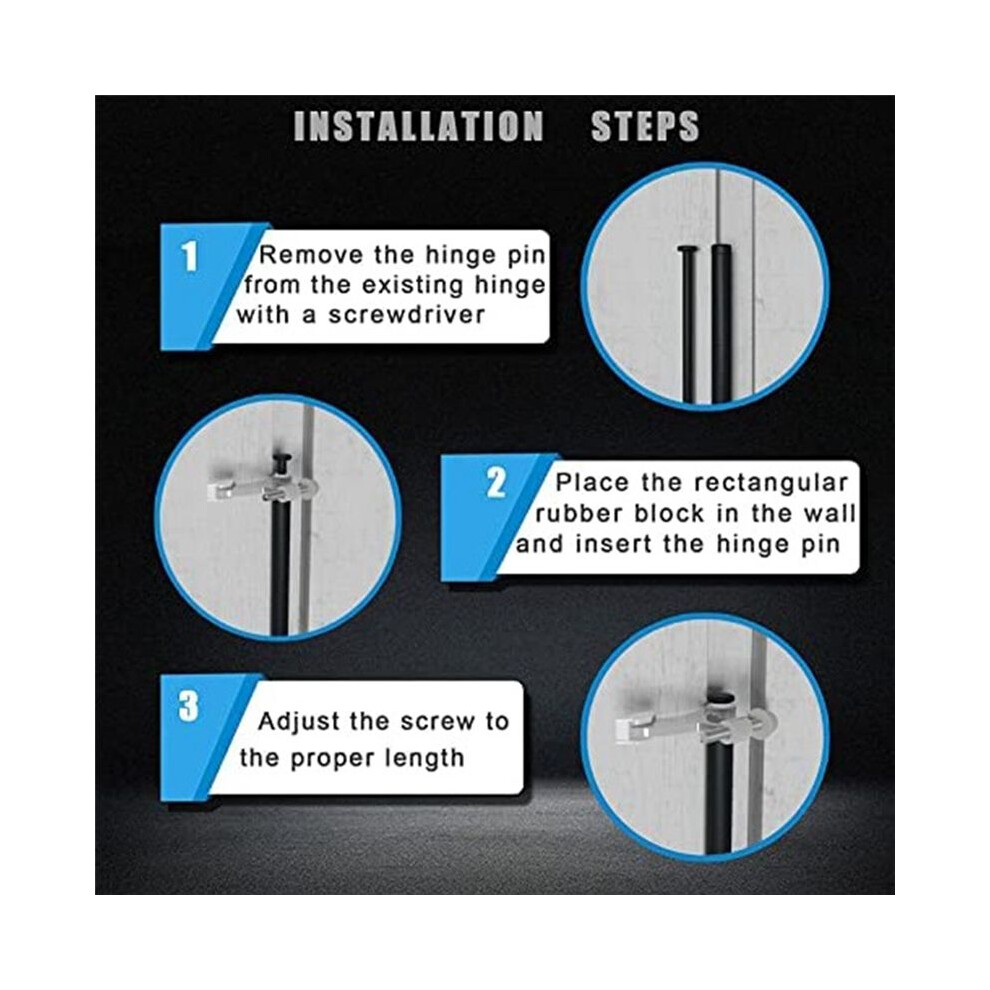 INSTALLATION STEPS

1 Remove the hinge pin from the existing hinge with a screwdriver

2 Place the rectangular rubber block in the wall and insert the hinge pin

3 Adjust the screw to the proper length