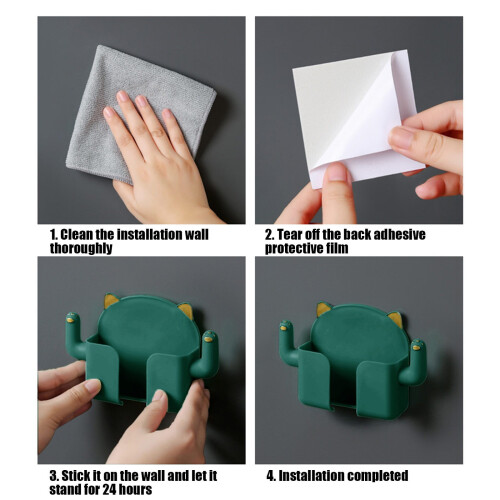 1. Clean the installation wall thoroughly

2. Tear off the back adhesive protective film

3. Stick it on the wall and let it stand for 24 hours

4. Installation completed