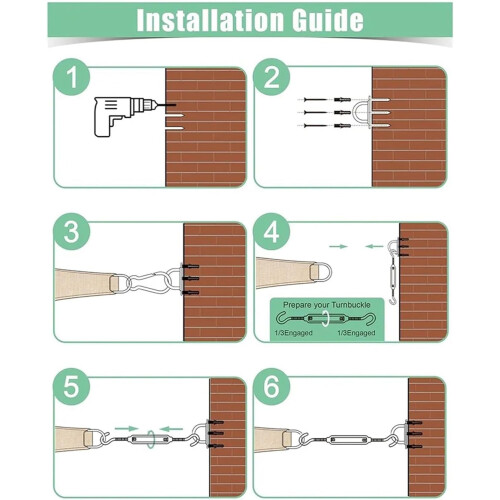 Installation Guide

1

2

3

4

Prepare your Turnbuckle

1/3Engaged

1/3Engaged

5

6