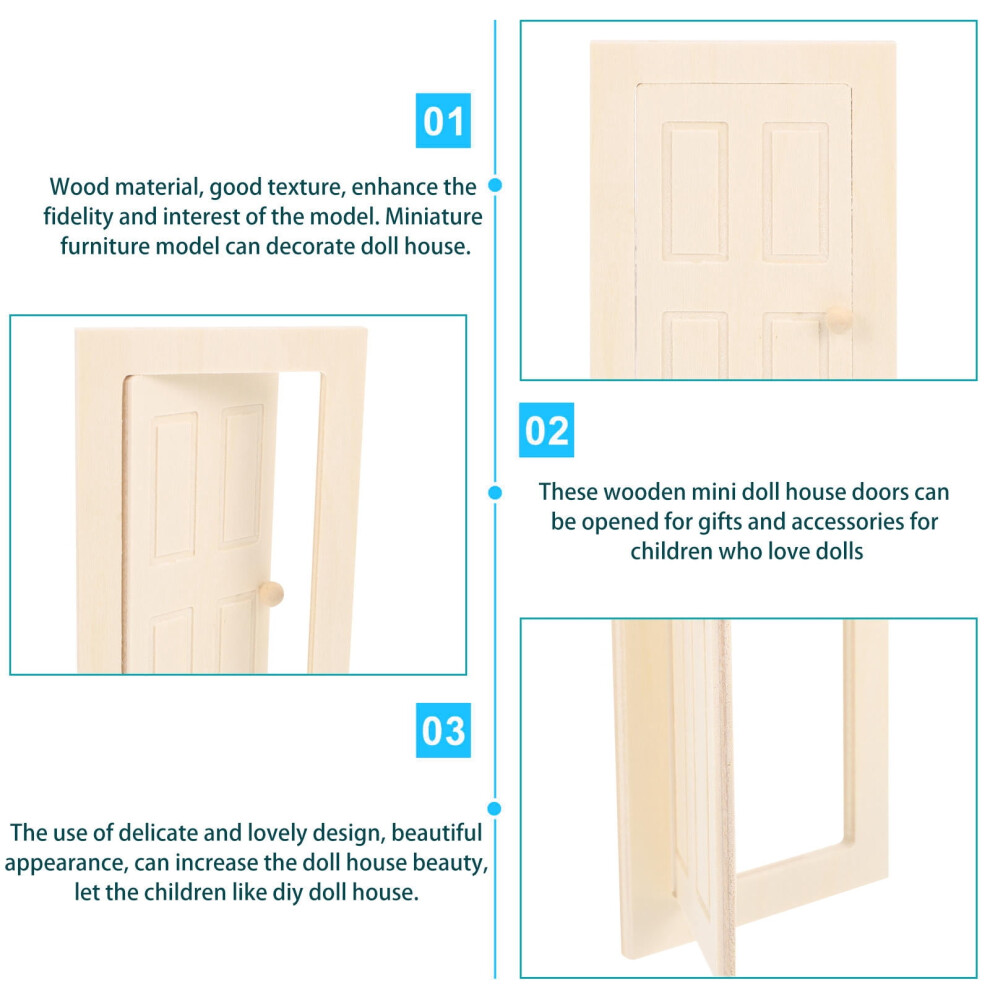 01

Wood material, good texture, enhance the fidelity and interest of the model. Miniature furniture model can decorate doll house.

02

These wooden mini doll house doors can be opened for gifts and accessories for children who love dolls

03

The use of delicate and lovely design, beautiful appearance, can increase the doll house beauty, let the children like diy doll house.