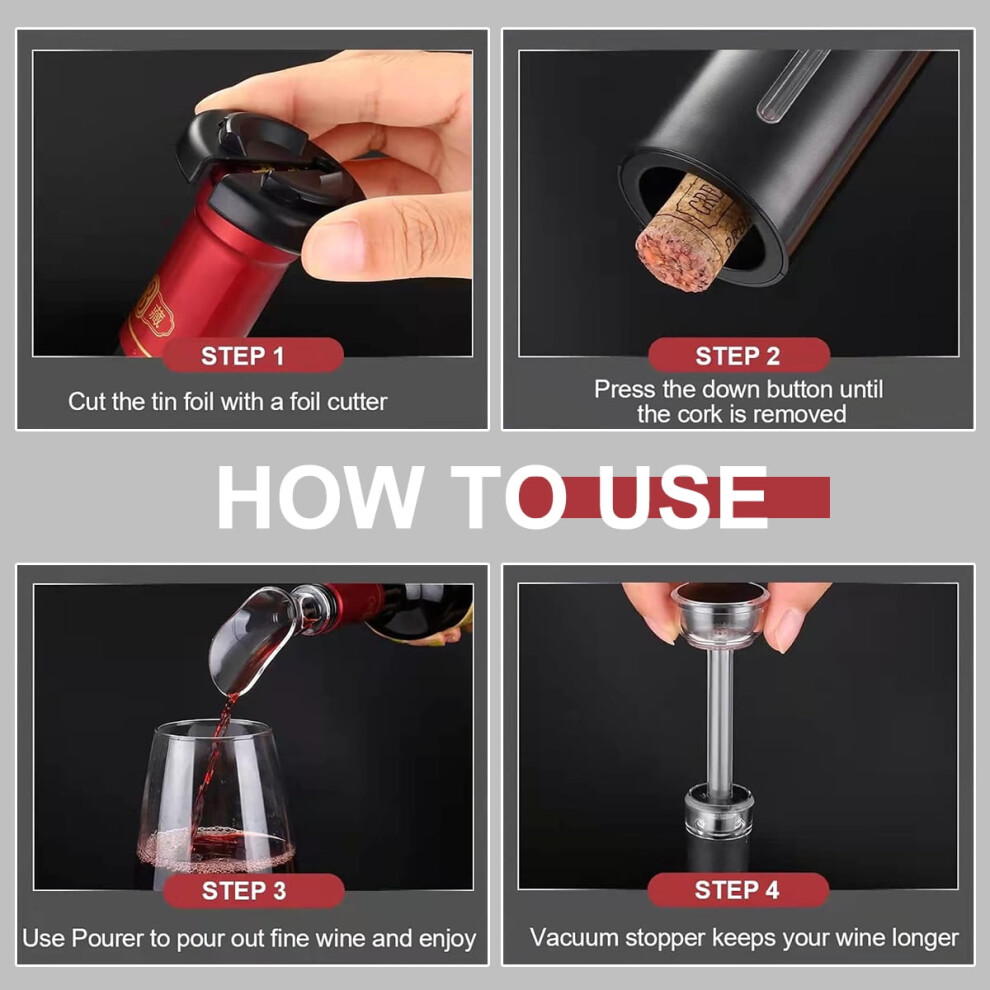 STEP 1

Cut the tin foil with a foil cutter

STEP 2

Press the down button until the cork is removed

HOW TO USE

STEP 3

Use Pourer to pour out fine wine and enjoy

STEP 4

Vacuum stopper keeps your wine longer