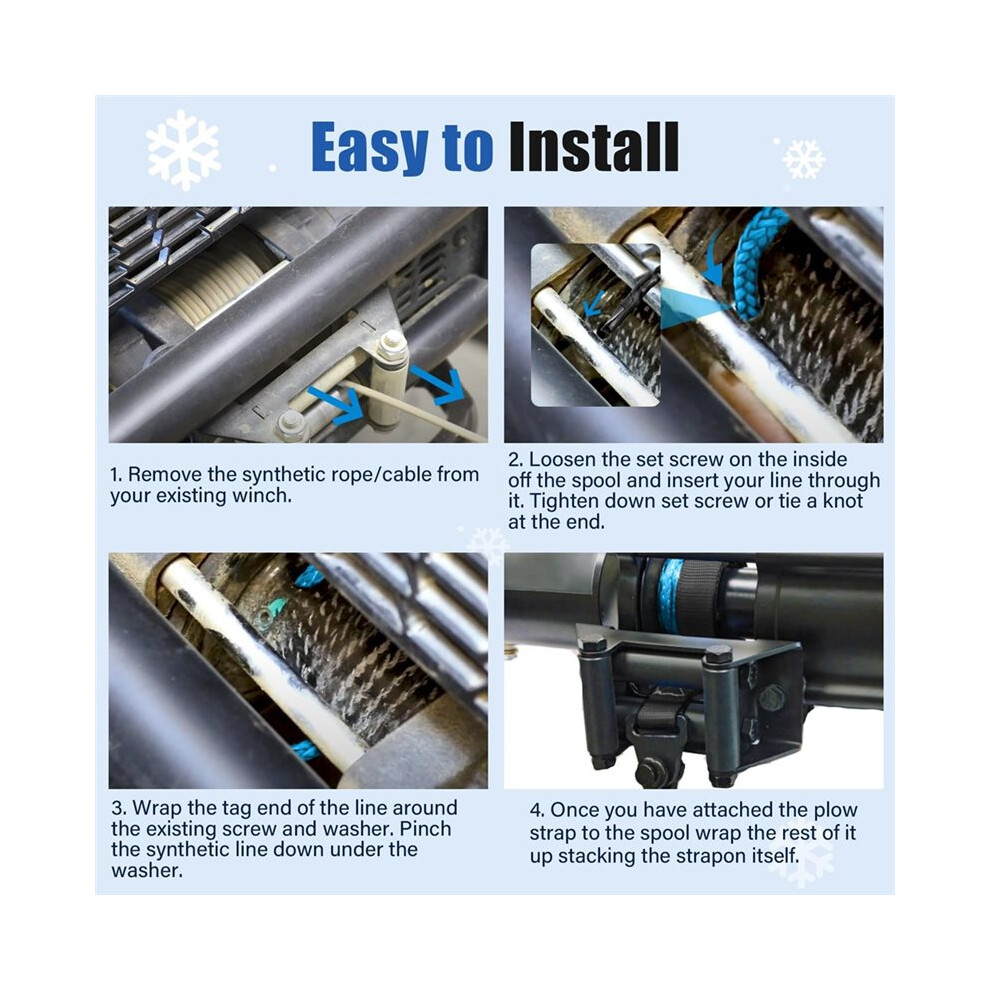 Easy to Install

1. Remove the synthetic rope/cable from your existing winch.

2. Loosen the set screw on the inside off the spool and insert your line through it. Tighten down set screw or tie a knot at the end.

3. Wrap the tag end of the line around the existing screw and washer. Pinch the synthetic line down under the washer.

4. Once you have attached the plow strap to the spool wrap the rest of it up stacking the strapon itself.