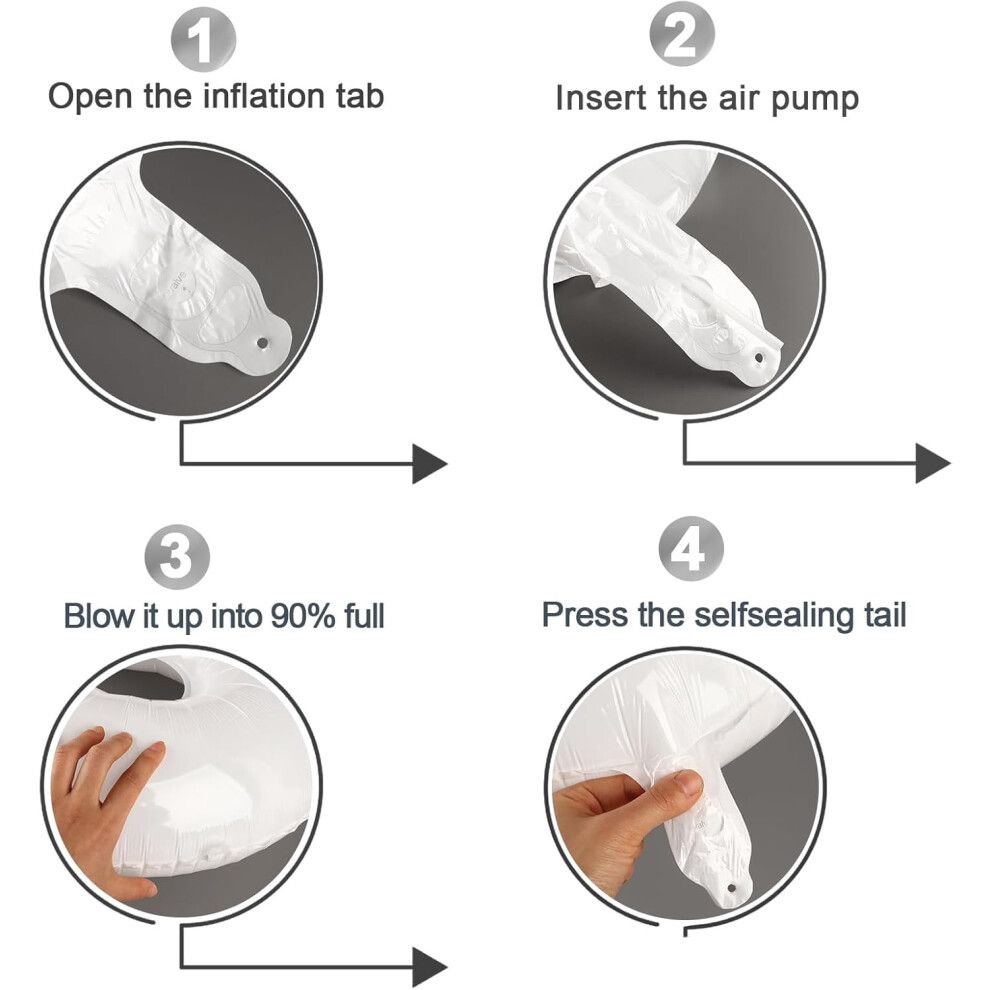 1
Open the inflation tab

valve

2
Insert the air pump

3
Blow it up into 90% full

4
Press the selfsealing tail