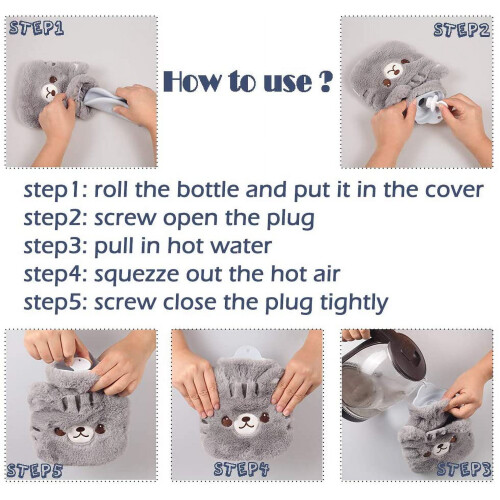 STEP1

How to use ?

STEP2

step1: roll the bottle and put it in the cover
step2: screw open the plug
step3: pull in hot water
step4: squezze out the hot air
step5: screw close the plug tightly

STEP5

STEP4

STEP3