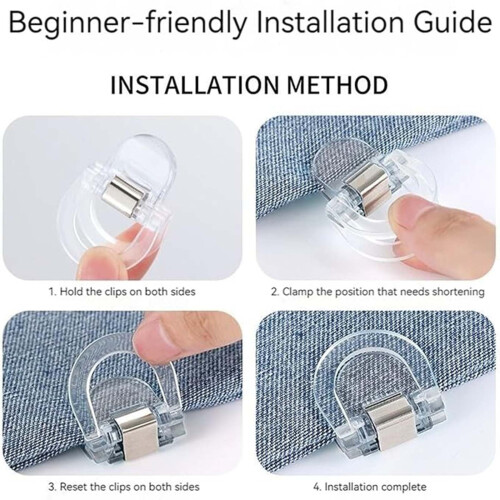 Beginner-friendly Installation Guide

INSTALLATION METHOD

1. Hold the clips on both sides

2. Clamp the position that needs shortening

3. Reset the clips on both sides

4. Installation complete