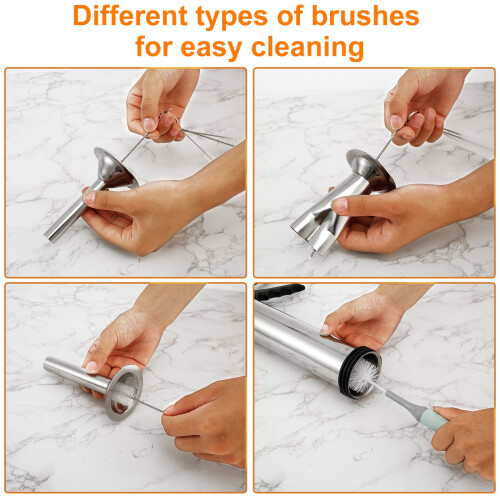 Different types of brushes
for easy cleaning