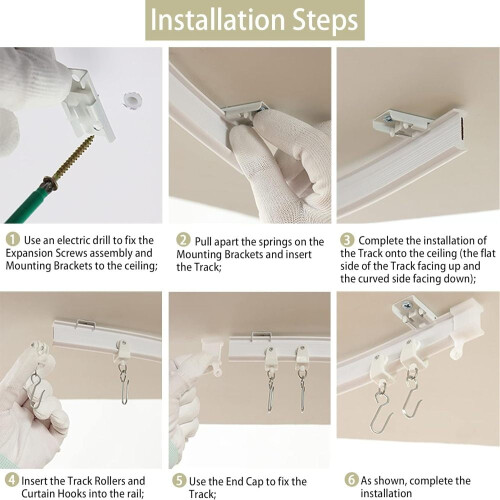 Installation Steps

1 Use an electric drill to fix the Expansion Screws assembly and Mounting Brackets to the ceiling;

2 Pull apart the springs on the Mounting Brackets and insert the Track;

3 Complete the installation of the Track onto the ceiling (the flat side of the Track facing up and the curved side facing down);

4 Insert the Track Rollers and Curtain Hooks into the rail;

5 Use the End Cap to fix the Track;

6 As shown, complete the installation