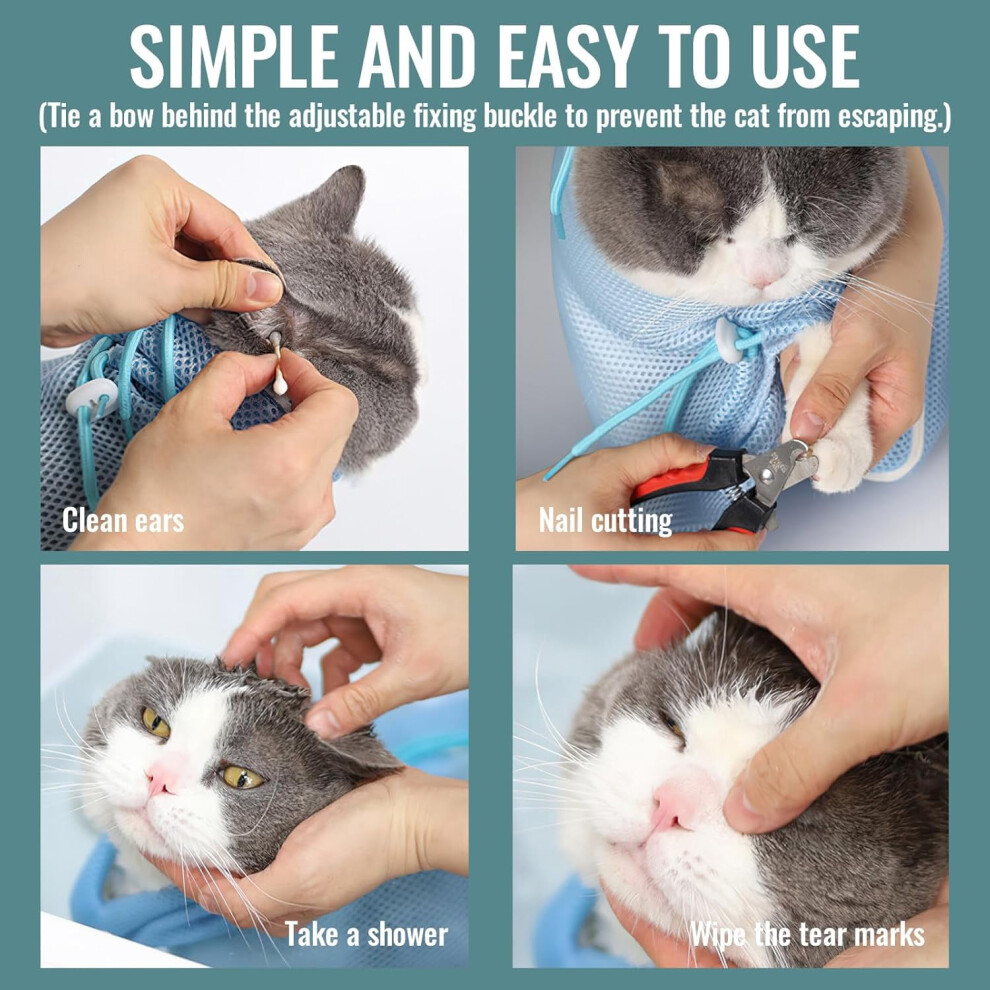 SIMPLE AND EASY TO USE
(Tie a bow behind the adjustable fixing buckle to prevent the cat from escaping.)

Clean ears

Nail cutting

Take a shower

Wipe the tear marks