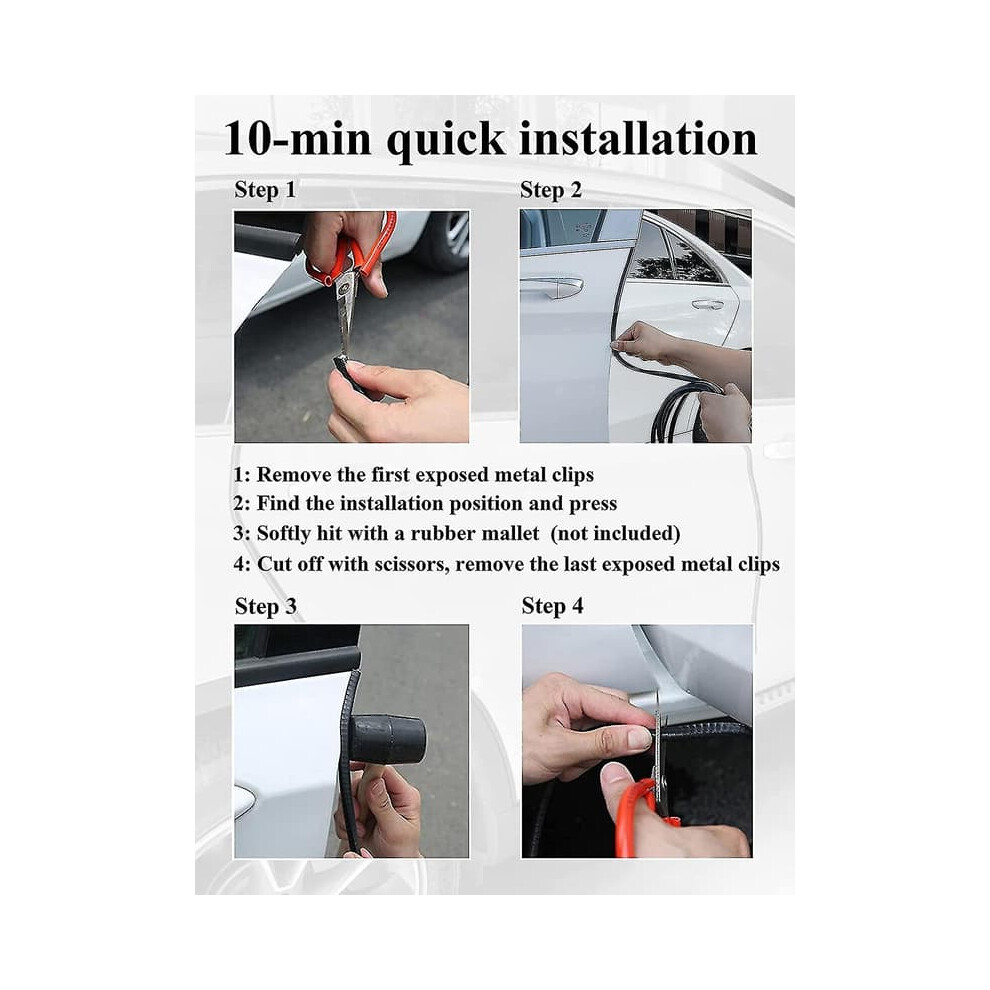 10-min quick installation

Step 1

Step 2

1: Remove the first exposed metal clips
2: Find the installation position and press
3: Softly hit with a rubber mallet (not included)
4: Cut off with scissors, remove the last exposed metal clips

Step 3

Step 4