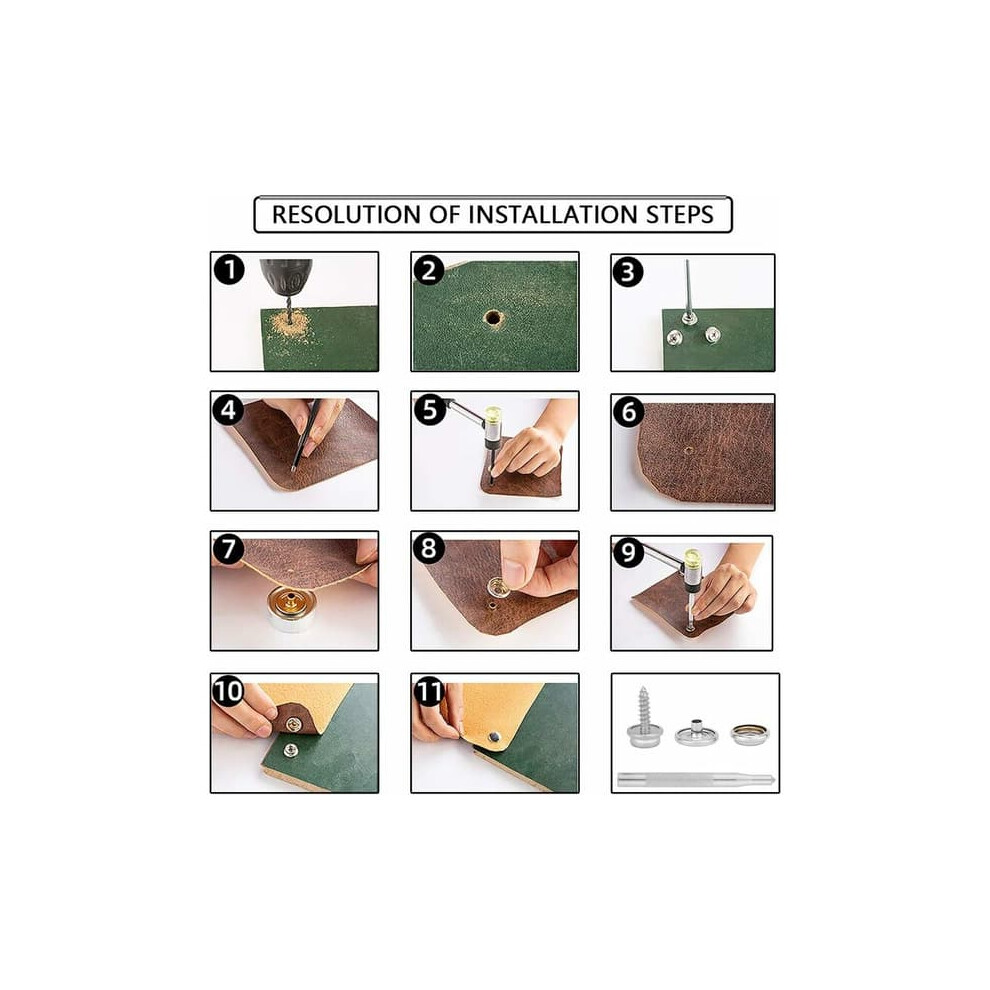 RESOLUTION OF INSTALLATION STEPS

1

2

3

4

5

6

7

8

9

10

11