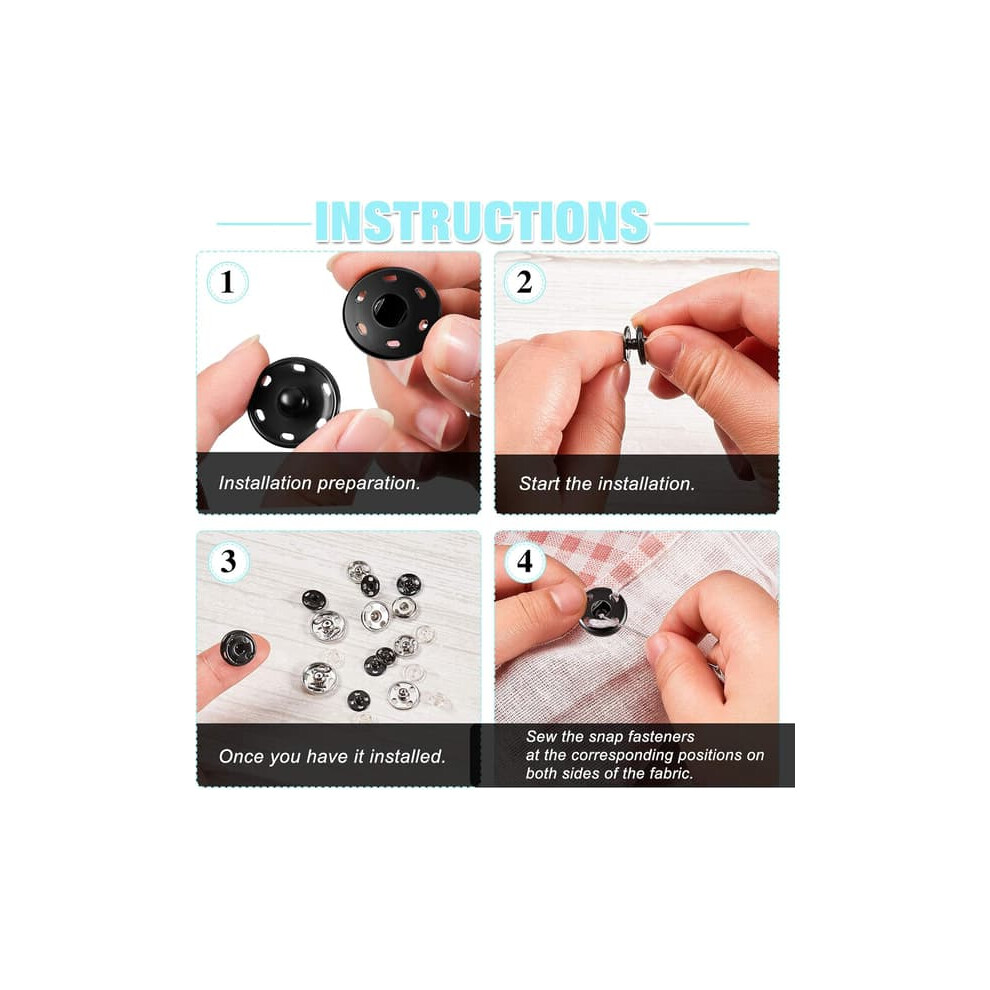 INSTRUCTIONS

1

Installation preparation.

2

Start the installation.

3

Once you have it installed.

4

Sew the snap fasteners at the corresponding positions on both sides of the fabric.