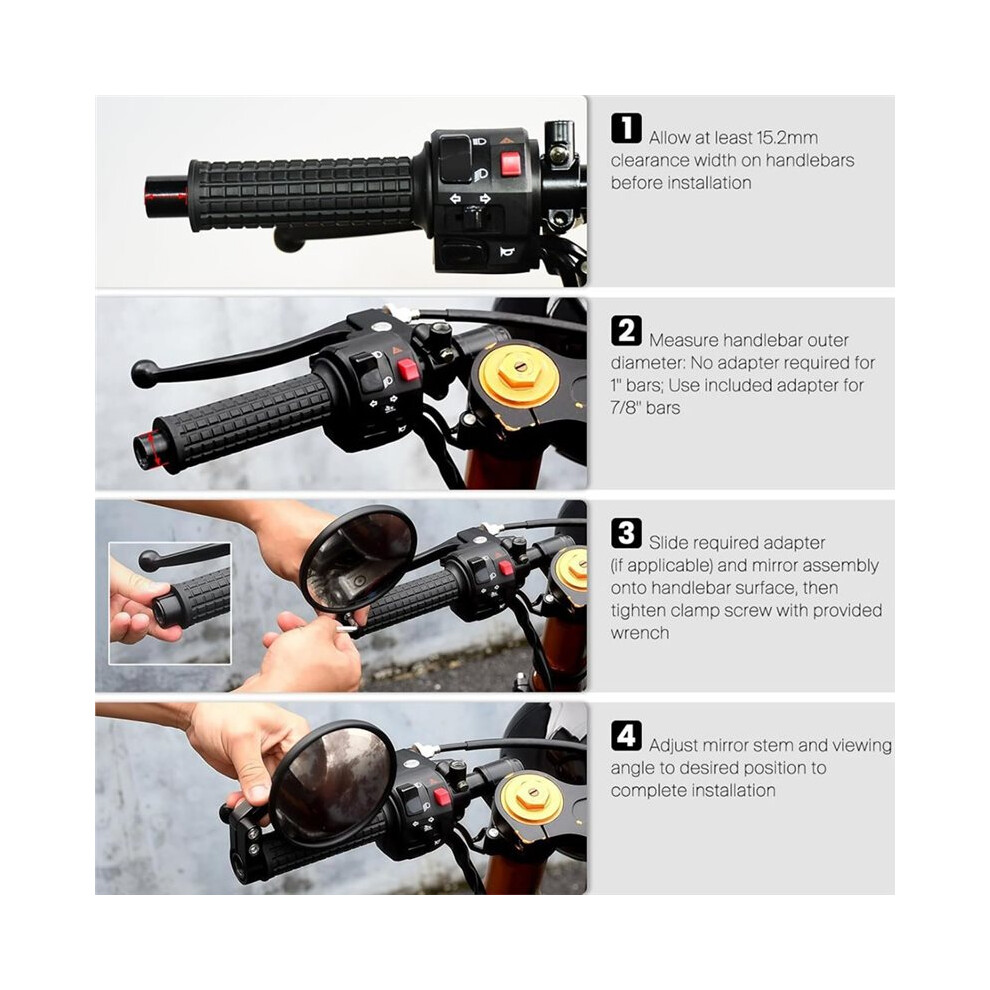 1 Allow at least 15.2mm clearance width on handlebars before installation

2 Measure handlebar outer diameter: No adapter required for 1" bars; Use included adapter for 7/8" bars

3 Slide required adapter (if applicable) and mirror assembly onto handlebar surface, then tighten clamp screw with provided wrench

4 Adjust mirror stem and viewing angle to desired position to complete installation