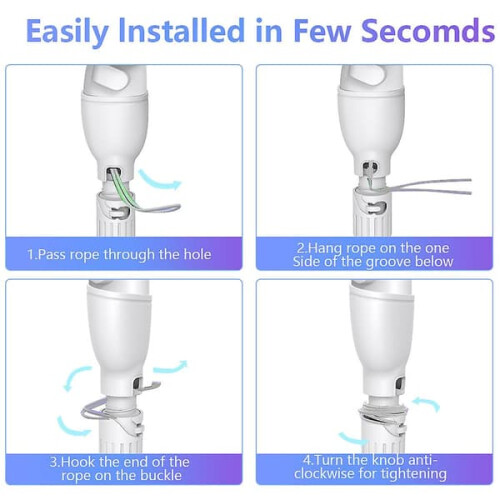 Easily Installed in Few Secomds

1.Pass rope through the hole

2.Hang rope on the one Side of the groove below

3.Hook the end of the rope on the buckle

4.Turn the knob anti-clockwise for tightening