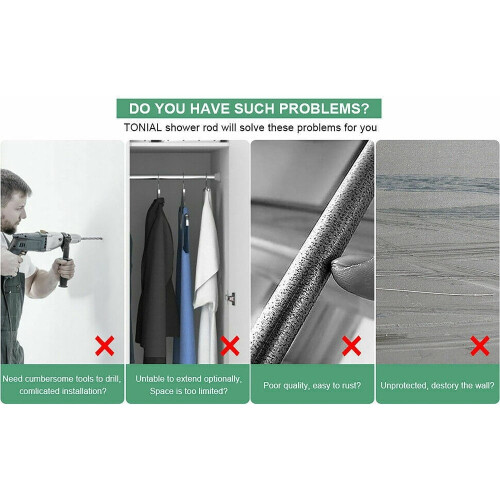 DO YOU HAVE SUCH PROBLEMS?

TONIAL shower rod will solve these problems for you

Need cumbersome tools to drill, comlicated installation?

Untable to extend optionally, Space is too limited?

Poor quality, easy to rust?

Unprotected, destory the wall?