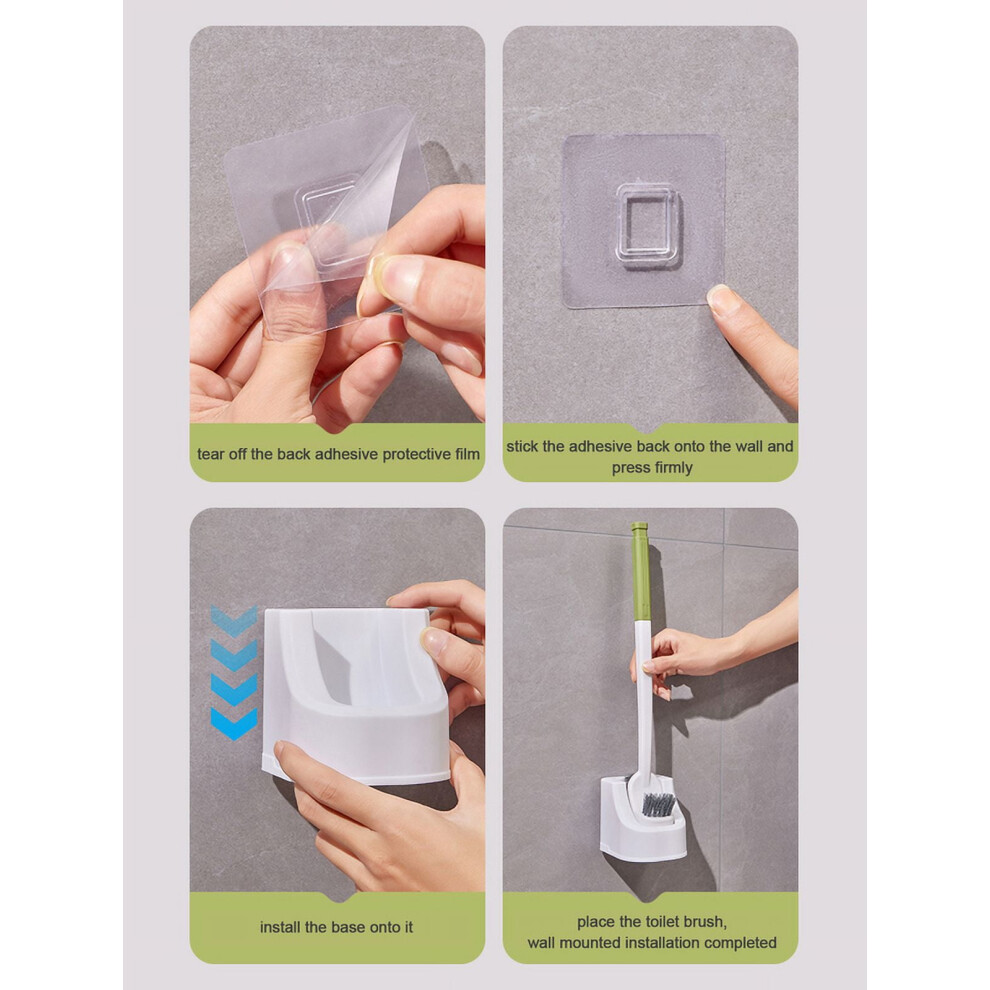 tear off the back adhesive protective film

stick the adhesive back onto the wall and press firmly

install the base onto it

place the toilet brush, wall mounted installation completed