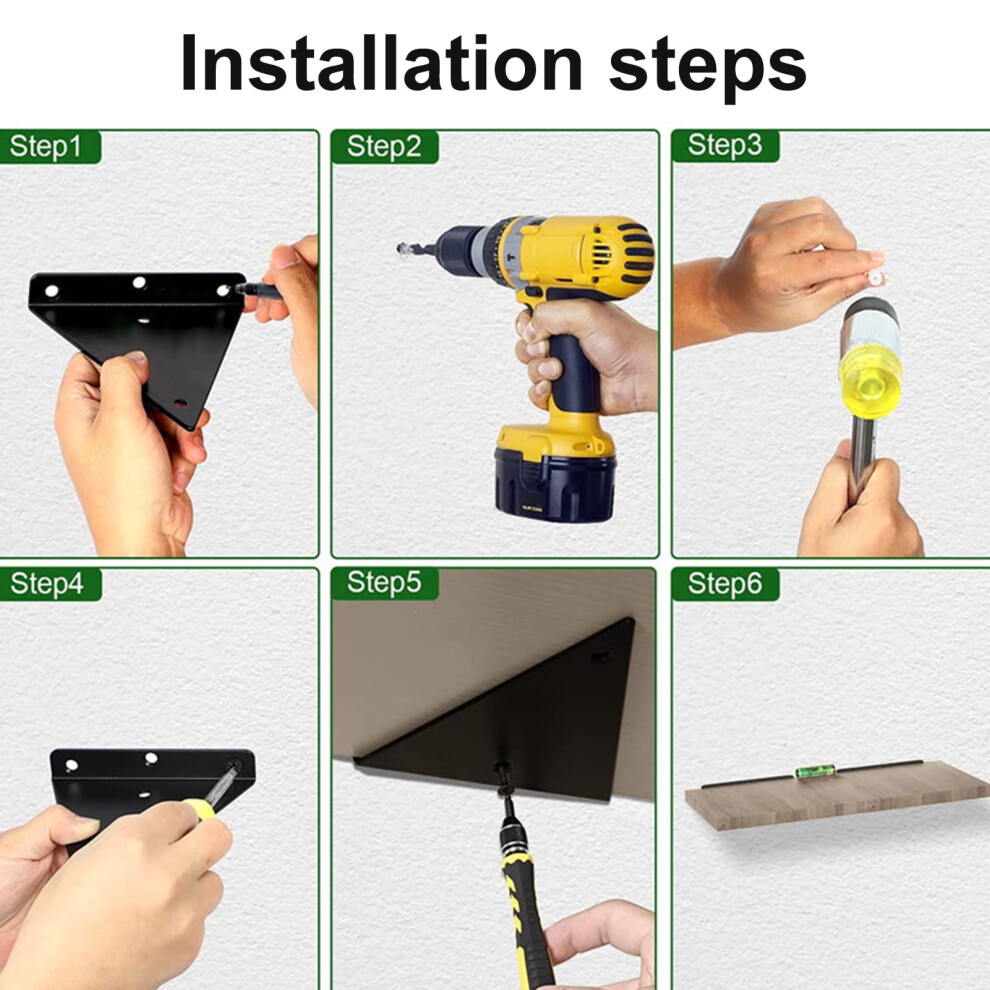 Installation steps

Step1

Step2

Step3

Step4

Step5

Step6