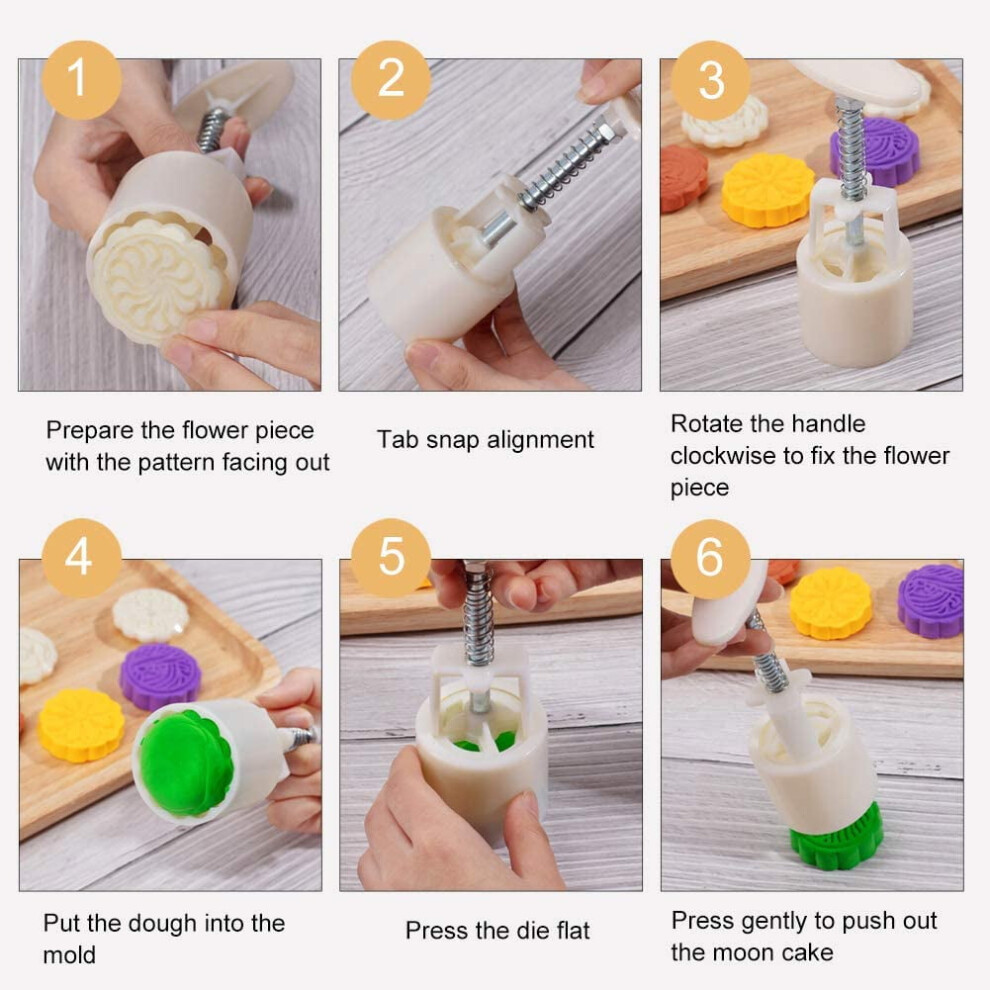 1

Prepare the flower piece with the pattern facing out

2

Tab snap alignment

3

Rotate the handle clockwise to fix the flower piece

4

Put the dough into the mold

5

Press the die flat

6

Press gently to push out the moon cake