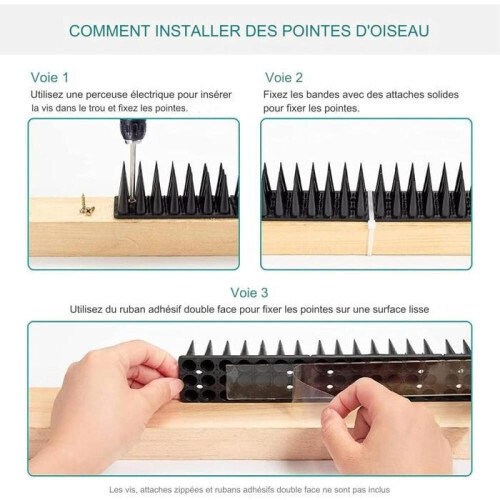 COMMENT INSTALLER DES POINTES D'OISEAU

Voie 1
Utilisez une perceuse électrique pour insérer la vis dans le trou et fixez les pointes.

Voie 2
Fixez les bandes avec des attaches solides pour fixer les pointes.

Voie 3
Utilisez du ruban adhésif double face pour fixer les pointes sur une surface lisse

Les vis, attaches zippées et rubans adhésifs double face ne sont pas inclus