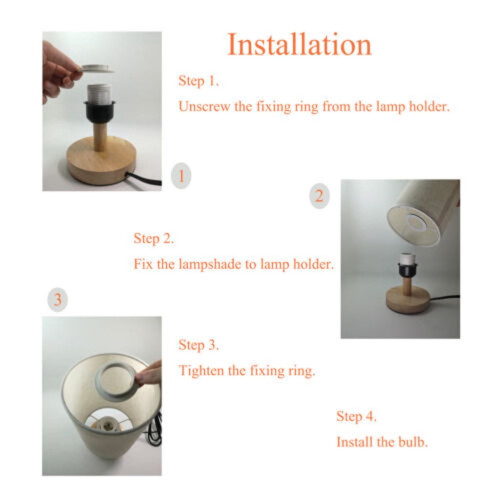 Installation

Step 1.

Unscrew the fixing ring from the lamp holder.

1

2

Step 2.

Fix the lampshade to lamp holder.

3

Step 3.

Tighten the fixing ring.

Step 4.

Install the bulb.