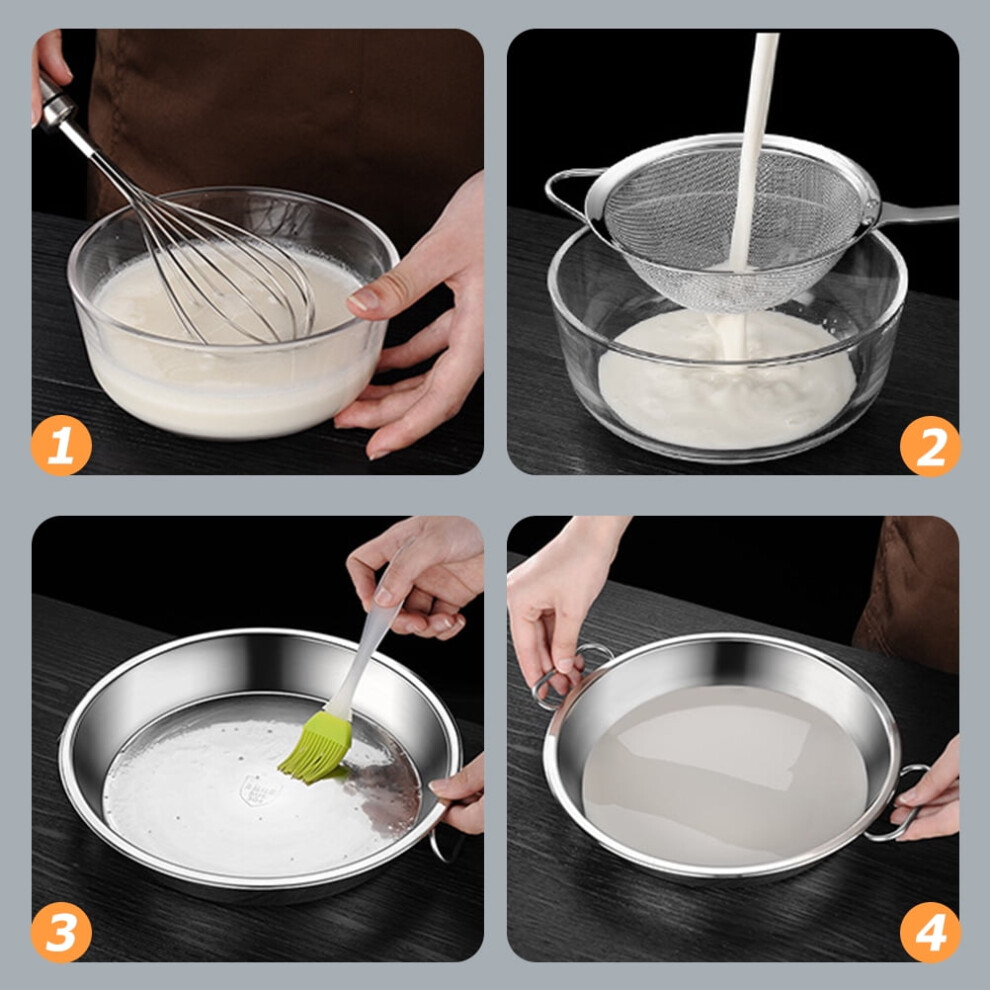 1

2

3

4