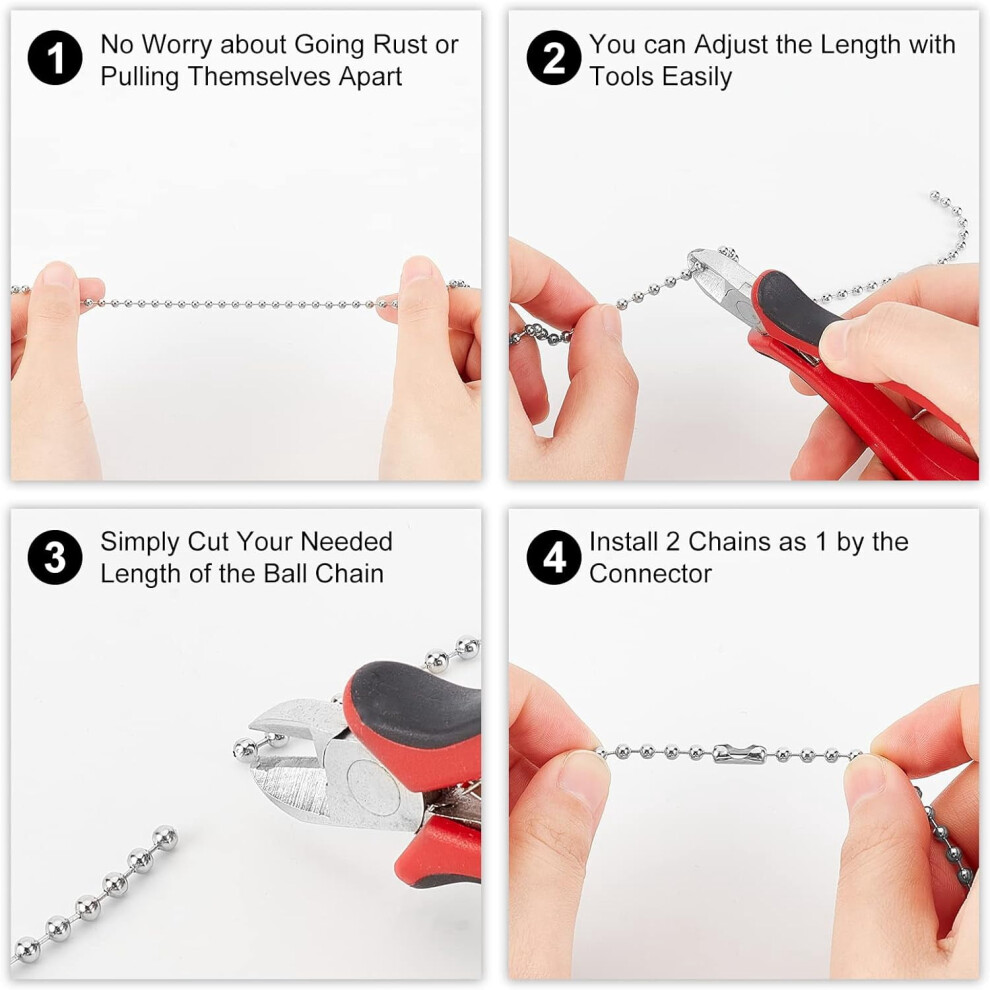 1 No Worry about Going Rust or Pulling Themselves Apart

2 You can Adjust the Length with Tools Easily

3 Simply Cut Your Needed Length of the Ball Chain

4 Install 2 Chains as 1 by the Connector