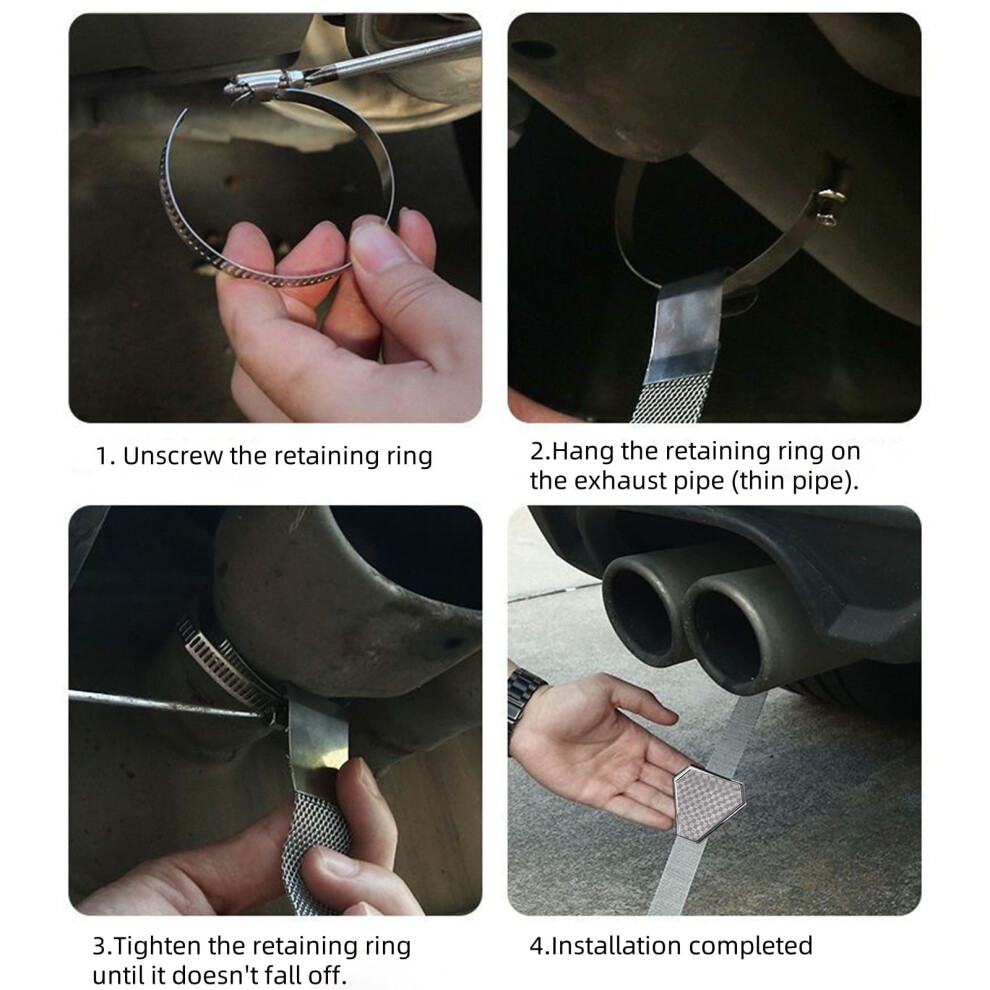 1. Unscrew the retaining ring

2.Hang the retaining ring on the exhaust pipe (thin pipe).

3.Tighten the retaining ring until it doesn't fall off.

4.Installation completed