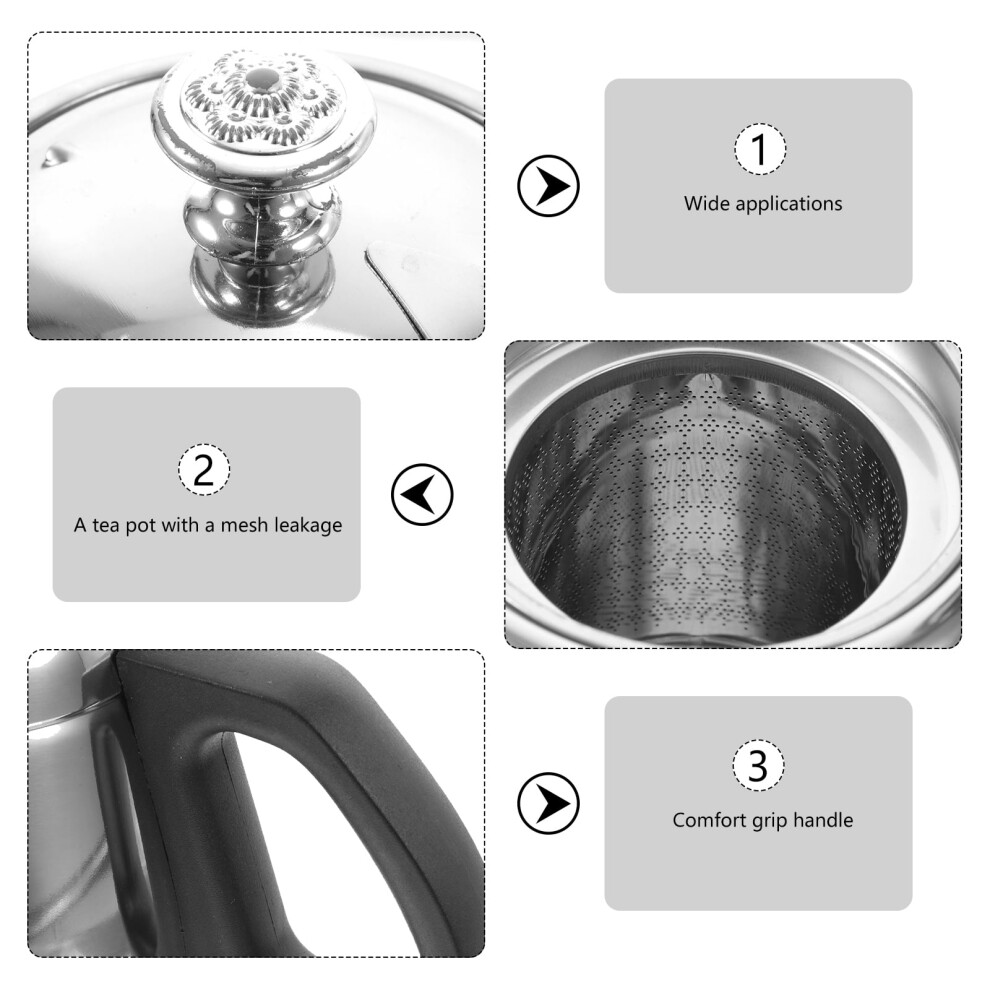 1
Wide applications

2
A tea pot with a mesh leakage

3
Comfort grip handle