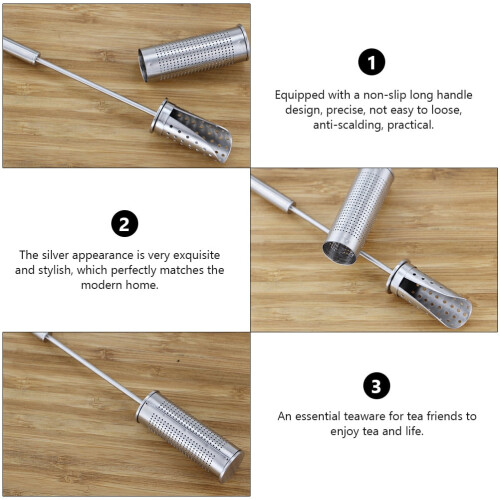 1

Equipped with a non-slip long handle design, precise, not easy to loose, anti-scalding, practical.

2

The silver appearance is very exquisite and stylish, which perfectly matches the modern home.

3

An essential teaware for tea friends to enjoy tea and life.