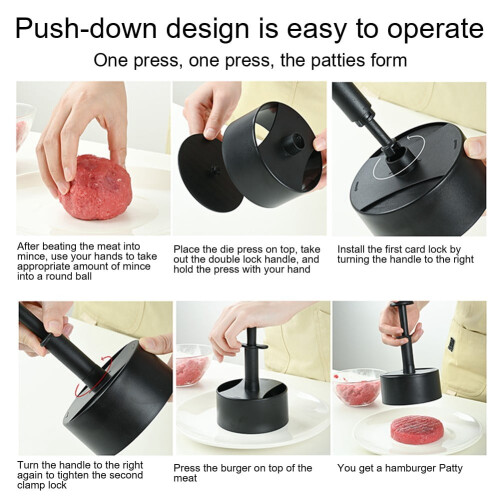 Push-down design is easy to operate

One press, one press, the patties form

After beating the meat into mince, use your hands to take appropriate amount of mince into a round ball

Place the die press on top, take out the double lock handle, and hold the press with your hand

Install the first card lock by turning the handle to the right

Turn the handle to the right again to tighten the second clamp lock

Press the burger on top of the meat

You get a hamburger Patty